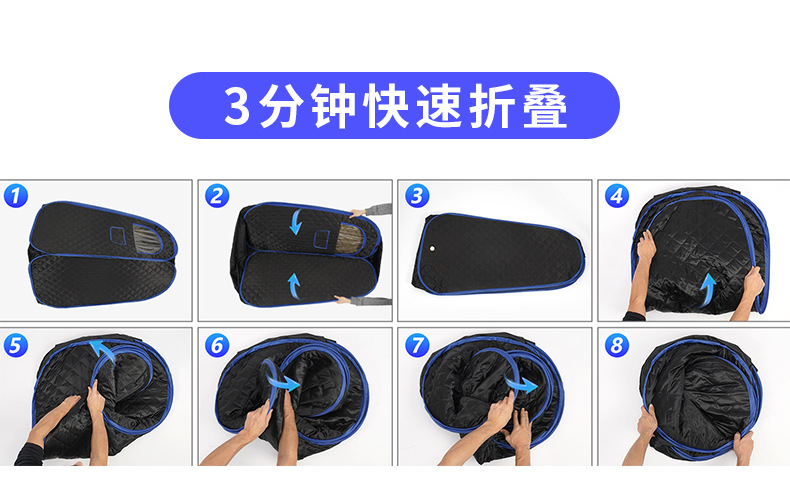 3分钟快速折叠

1

2

3

4

5

6

7

8