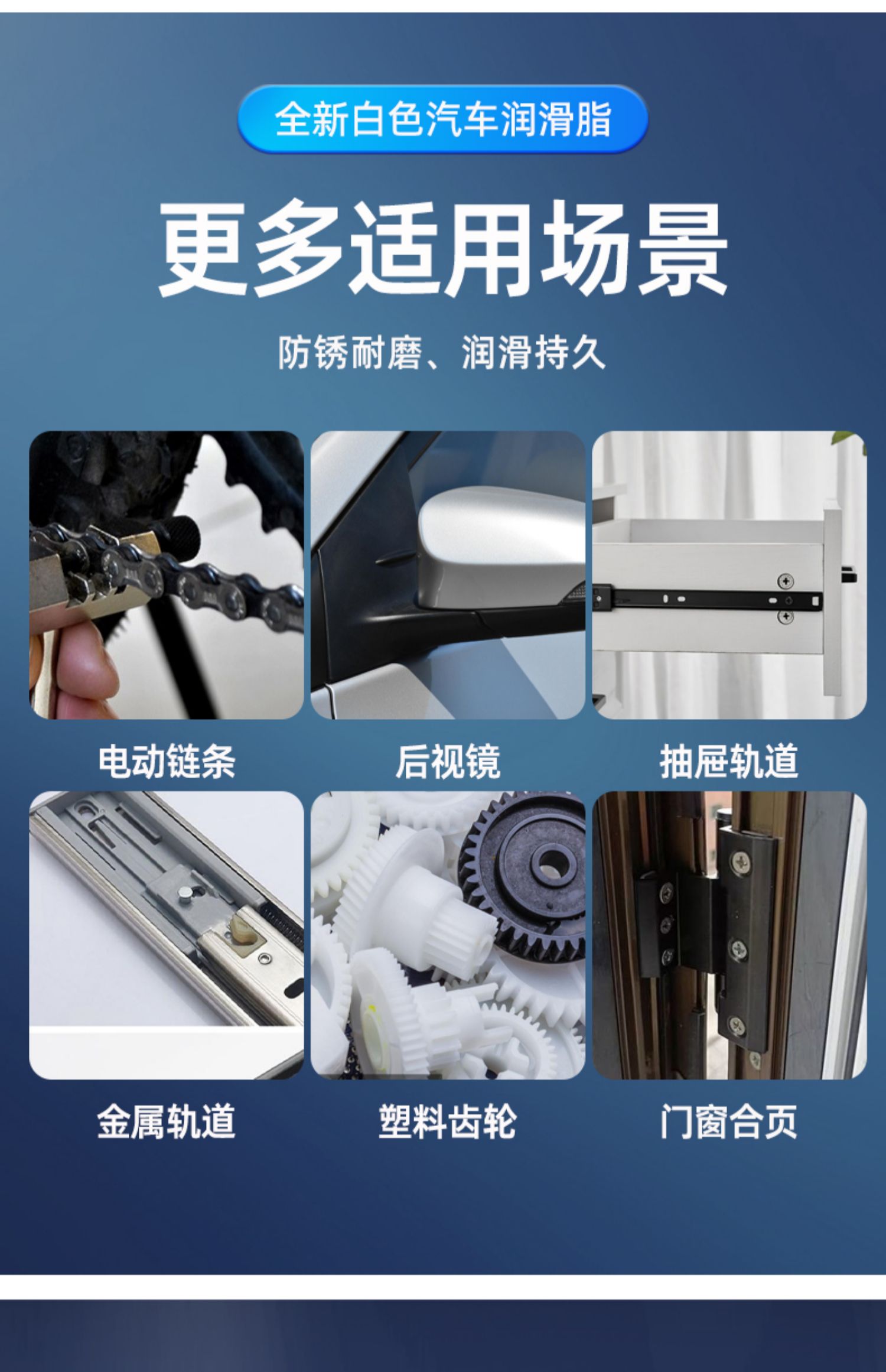 全新白色汽车润滑脂

更多适用场景

防锈耐磨、润滑持久

电动链条

后视镜

抽屉轨道

金属轨道

塑料齿轮

门窗合页