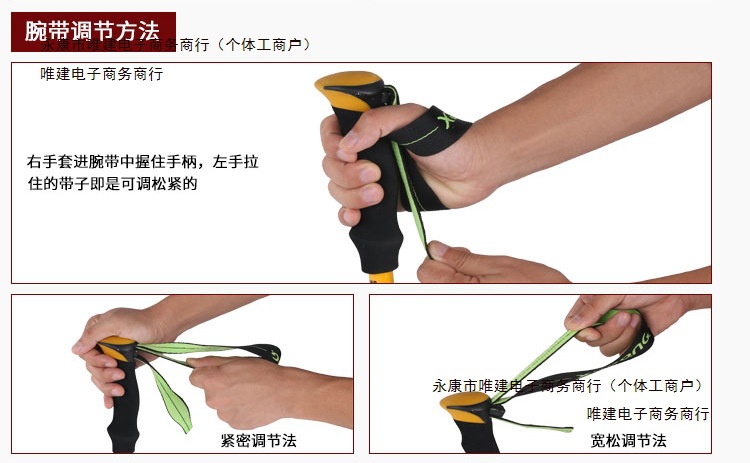 腕带调节方法

永康市唯建电子商务商行（个体工商户）

唯建电子商务商行

右手套进腕带中握住手柄，左手拉住的带子即是可调松紧的

紧密调节法

永康市唯建电子商务商行（个体工商户）

唯建电子商务商行

宽松调节法