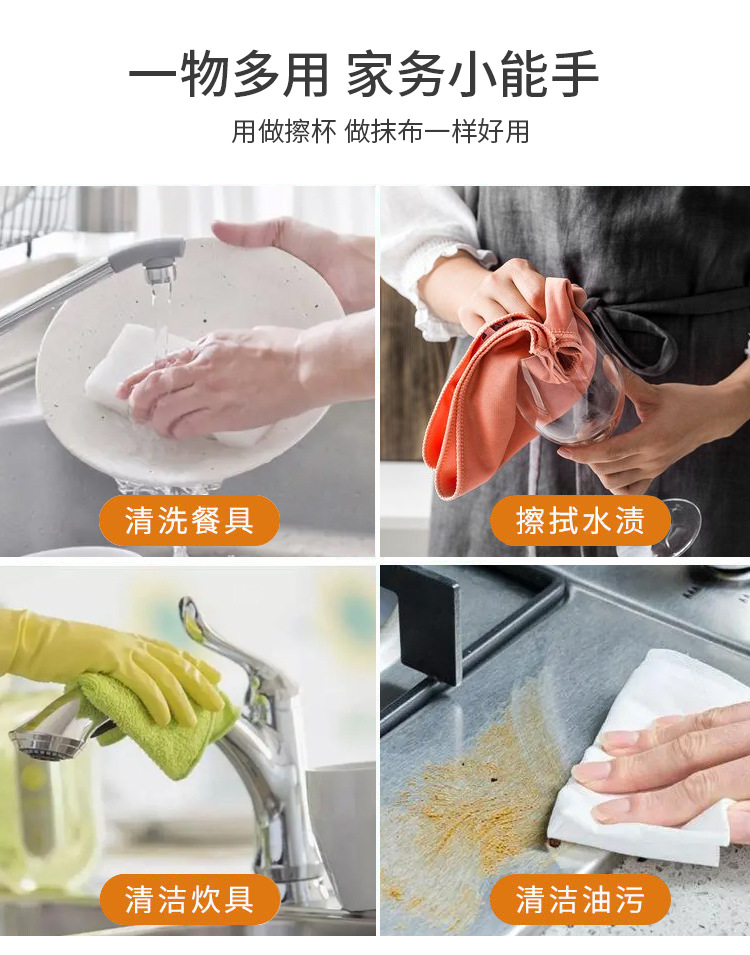 一物多用 家务小能手

用做擦杯 做抹布一样好用

清洗餐具

擦拭水渍

清洁炊具

清洁油污