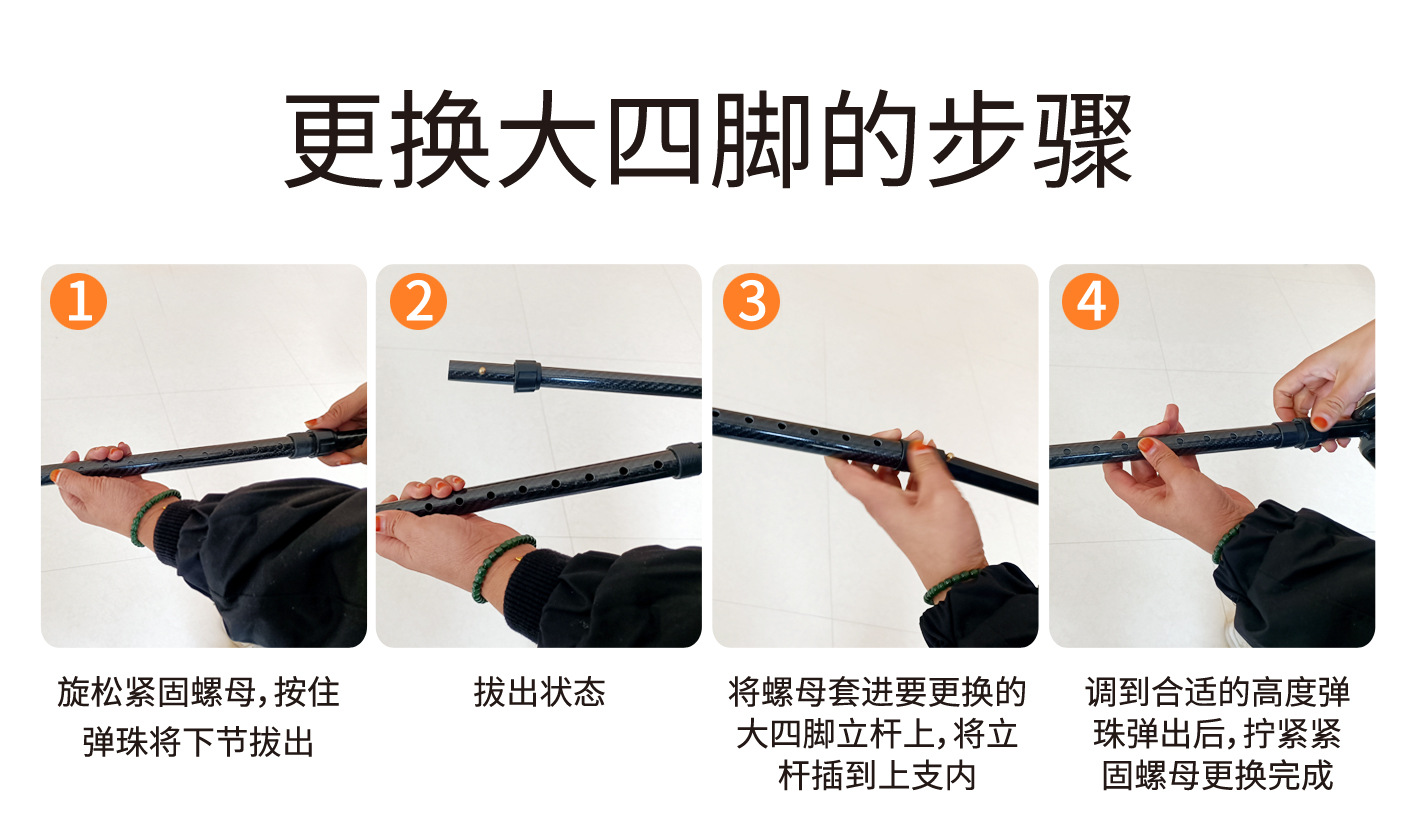 更换大四脚的步骤

1

旋松紧固螺母，按住弹珠将下节拔出

2

拔出状态

3

将螺母套进要更换的大四脚立杆上，将立杆插到上支内

4

调到合适的高度弹珠弹出后，拧紧紧固螺母更换完成