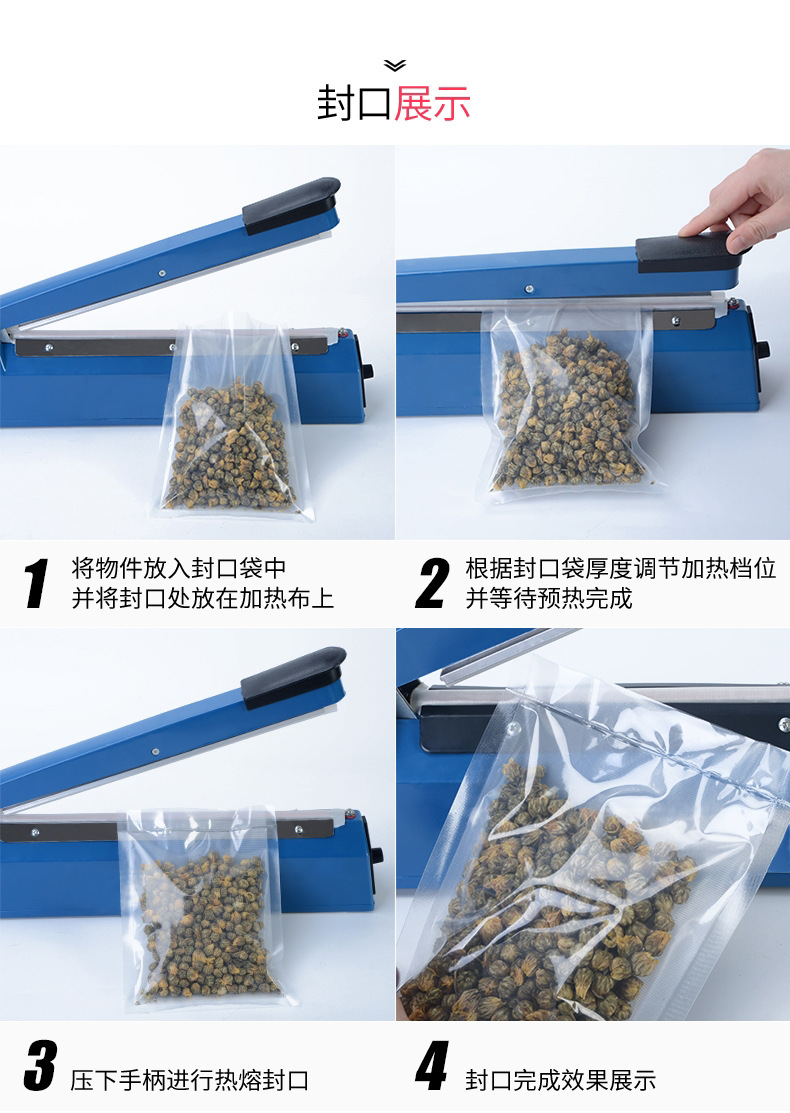 封口展示

1 将物件放入封口袋中
并将封口处放在加热布上

2 根据封口袋厚度调节加热档位
并等待预热完成

3 压下手柄进行热熔封口

4 封口完成效果展示