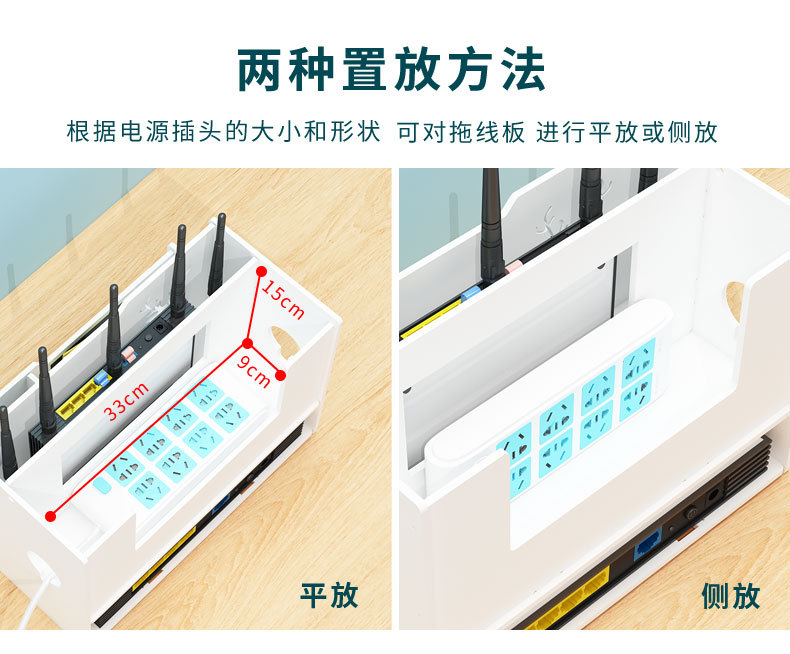 两种置放方法

根据电源插头的大小和形状 可对拖线板 进行平放或侧放

15cm

9cm

33cm

平放

侧放