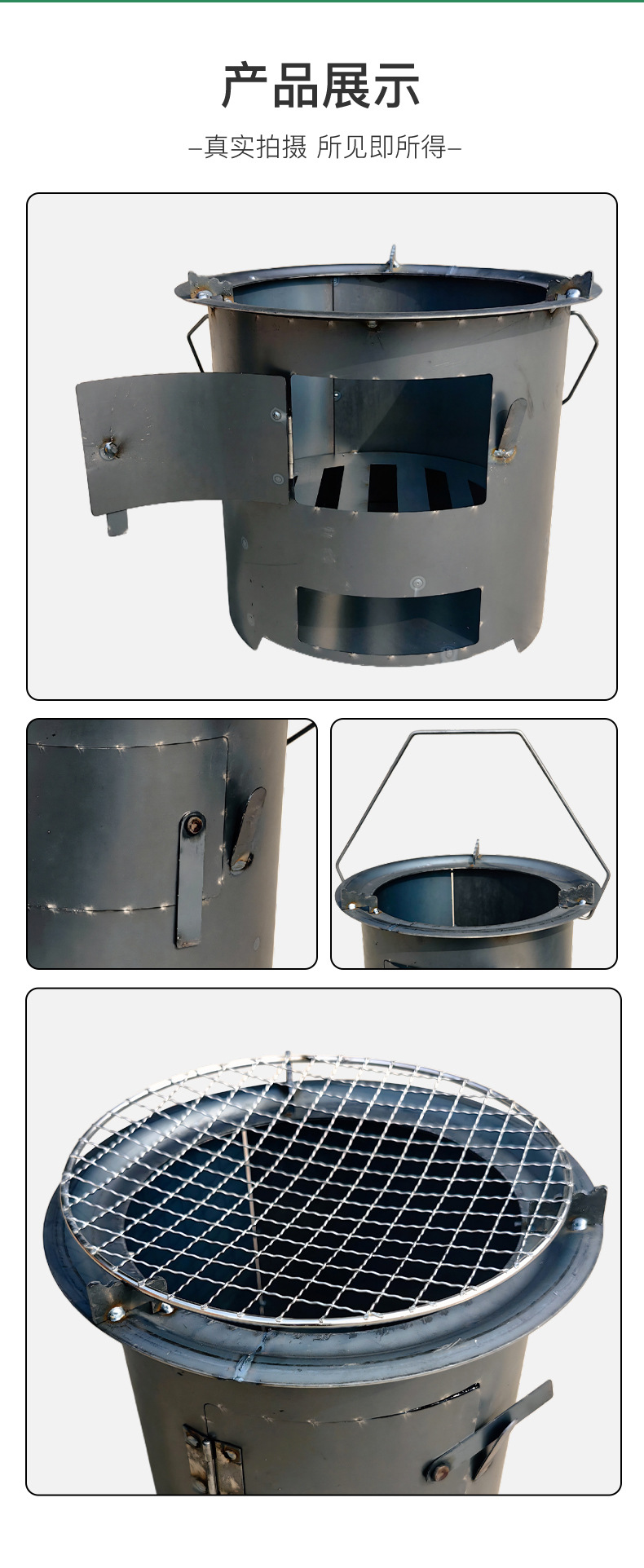 产品展示

–真实拍摄 所见即所得–