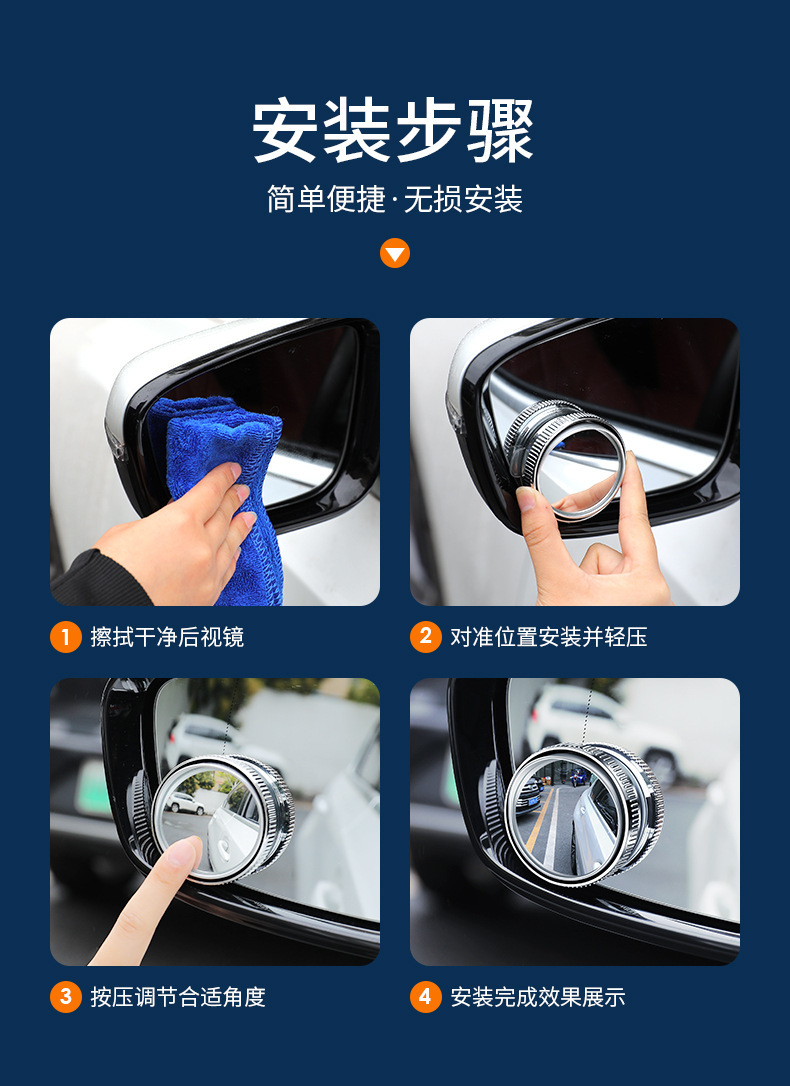 安装步骤

简单便捷·无损安装

1 擦拭干净后视镜

2 对准位置安装并轻压

3 按压调节合适角度

4 安装完成效果展示