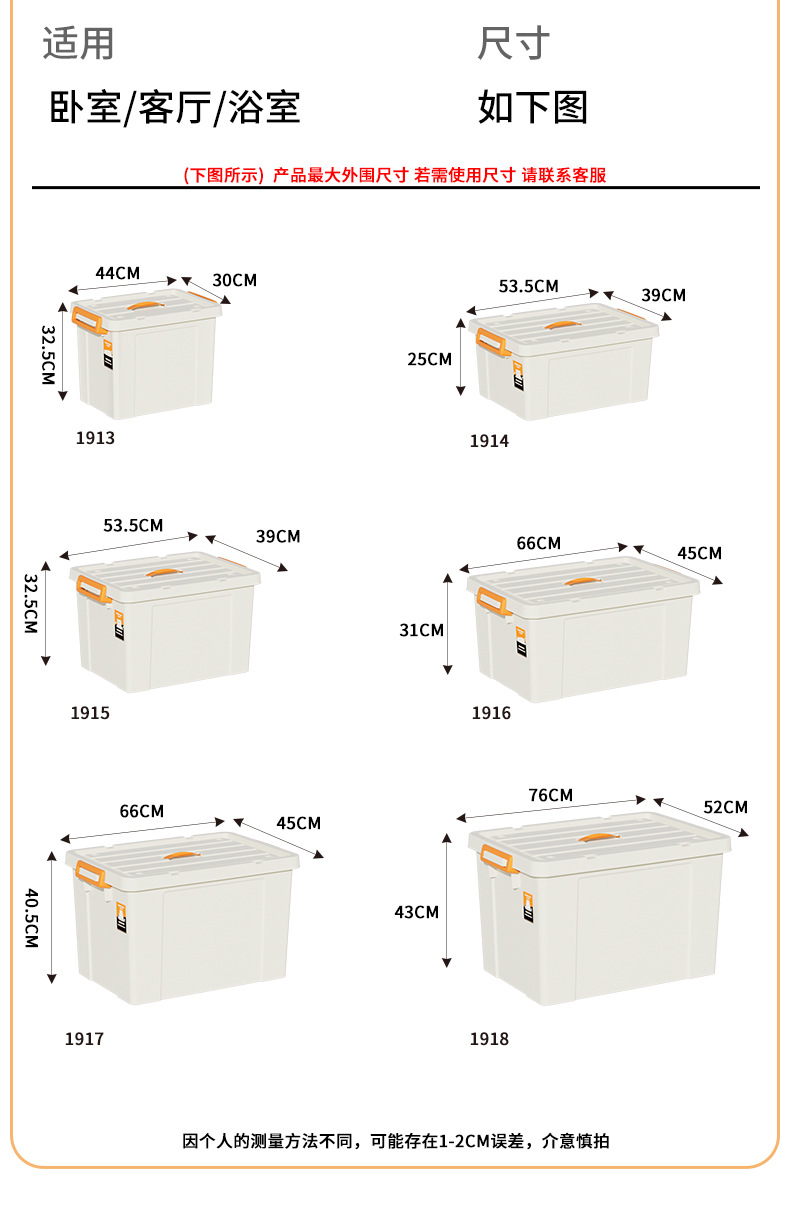 适用

卧室/客厅/浴室

尺寸

如下图

(下图所示) 产品最大外围尺寸 若需使用尺寸 请联系客服

44CM
30CM
32.5CM
1913

53.5CM
39CM
25CM
1914

53.5CM
39CM
32.5CM
1915

66CM
45CM
31CM
1916

66CM
45CM
40.5CM
1917

76CM
52CM
43CM
1918

因个人的测量方法不同，可能存在1-2CM误差，介意慎拍