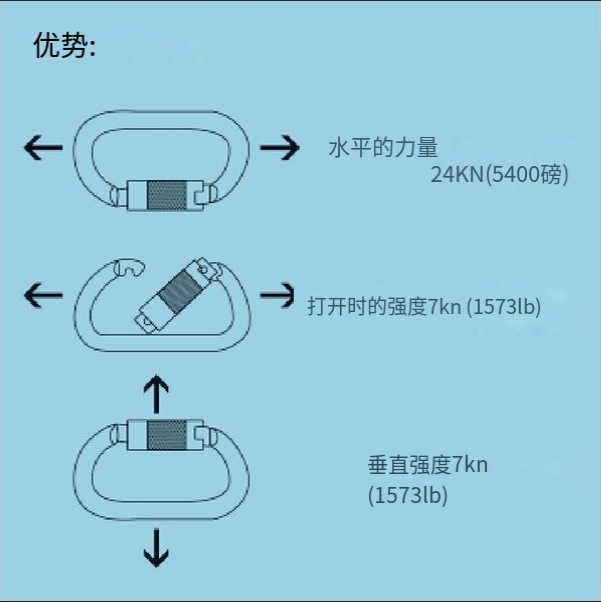 优势:

水平的力量
24KN(5400磅)

打开时的强度7kn (1573lb)

垂直强度7kn
(1573lb)