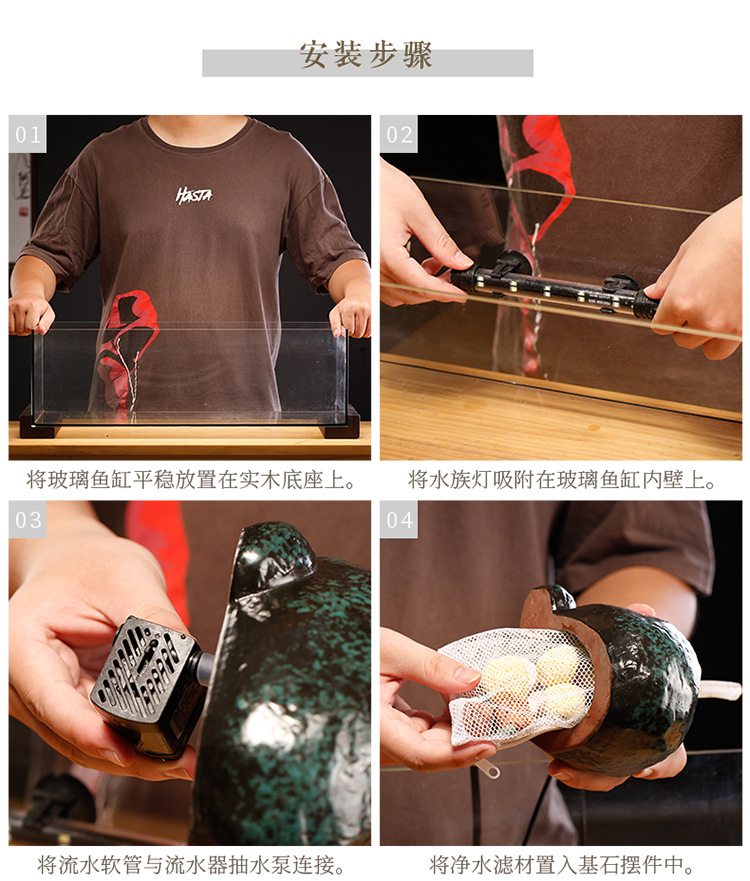 安装步骤

01

HASTA

将玻璃鱼缸平稳放置在实木底座上。

02

将水族灯吸附在玻璃鱼缸内壁上。

03

将流水软管与流水器抽水泵连接。

04

将净水滤材置入基石摆件中。