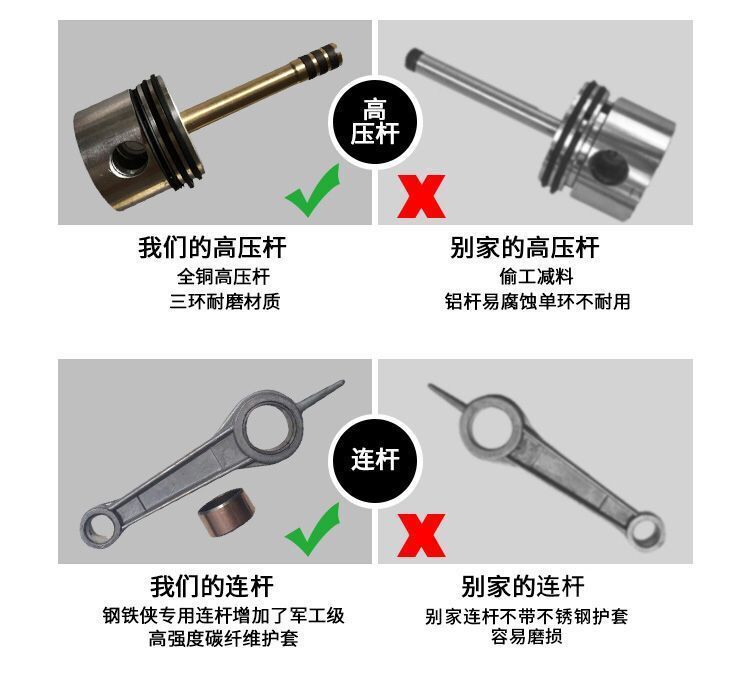 高压杆

我们的高压杆
全铜高压杆
三环耐磨材质

别家的高压杆
偷工减料
铝杆易腐蚀单环不耐用

连杆

我们的连杆
钢铁侠专用连杆增加了军工级
高强度碳纤维护套

别家的连杆
别家连杆不带不锈钢护套
容易磨损