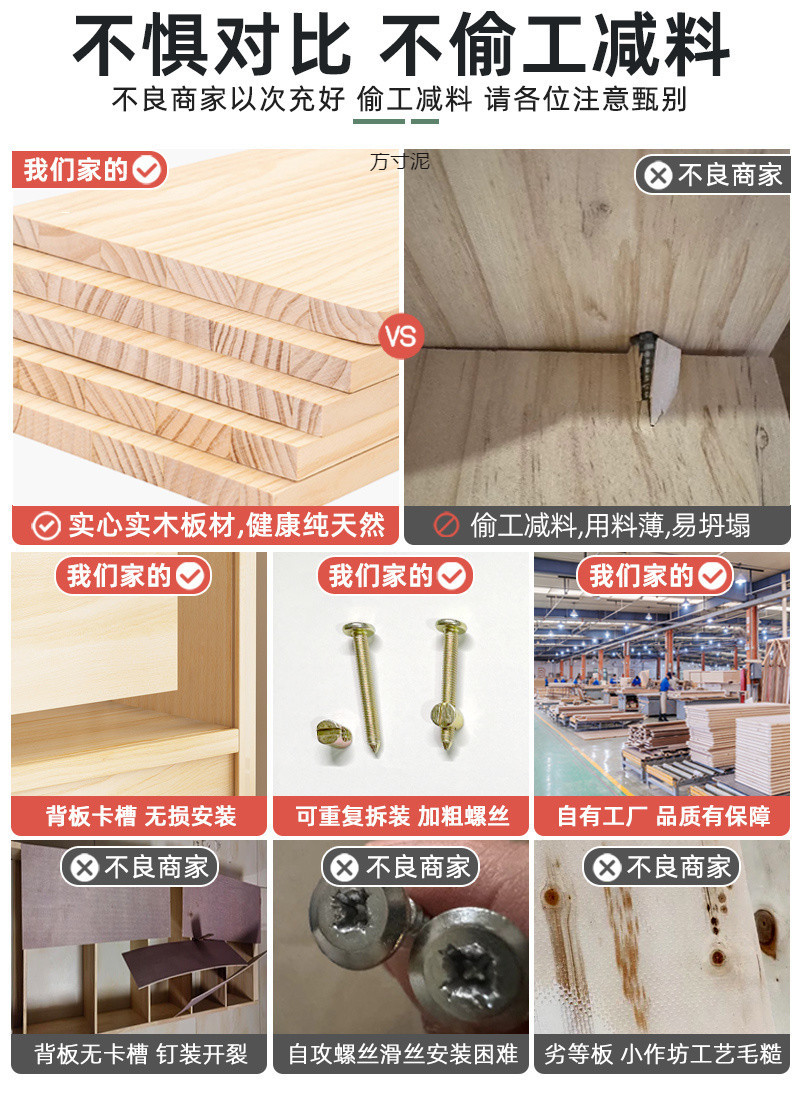 不惧对比 不偷工减料

不良商家以次充好 偷工减料 请各位注意甄别

我们家的

万寸泥

不良商家

VS

实心实木板材,健康纯天然

偷工减料,用料薄,易坍塌

我们家的

我们家的

我们家的

背板卡槽 无损安装

可重复拆装 加粗螺丝

自有工厂 品质有保障

不良商家

不良商家

不良商家

背板无卡槽 钉装开裂

自攻螺丝滑丝安装困难

劣等板 小作坊工艺毛糙