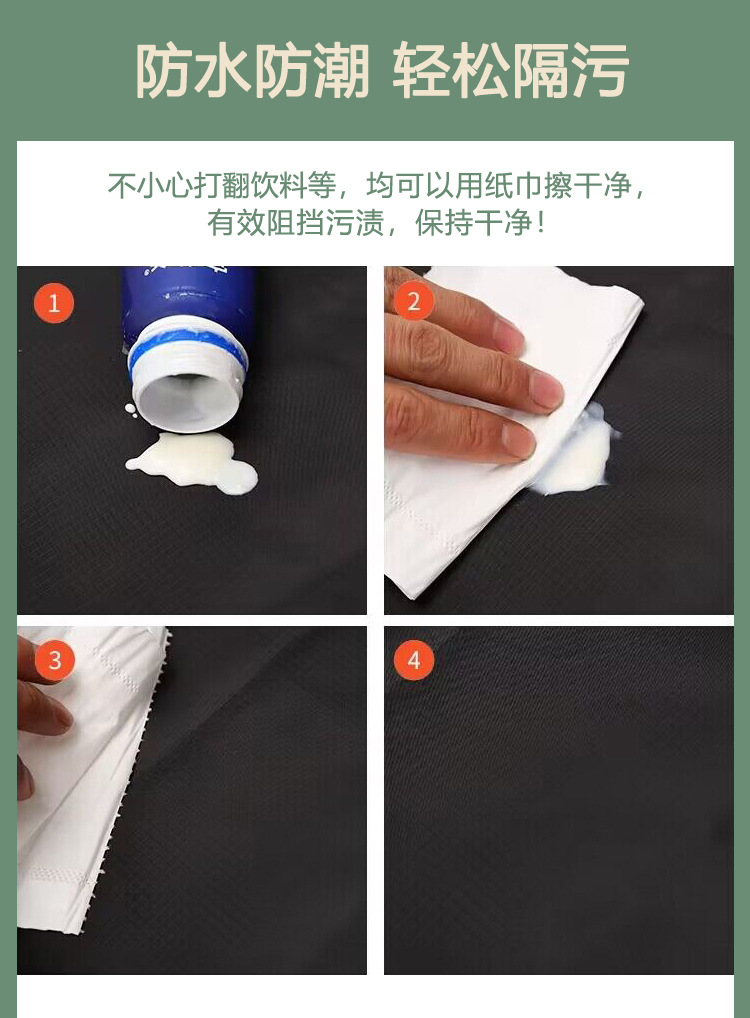 防水防潮 轻松隔污

不小心打翻饮料等，均可以用纸巾擦干净，有效阻挡污渍，保持干净！

1

2

3

4