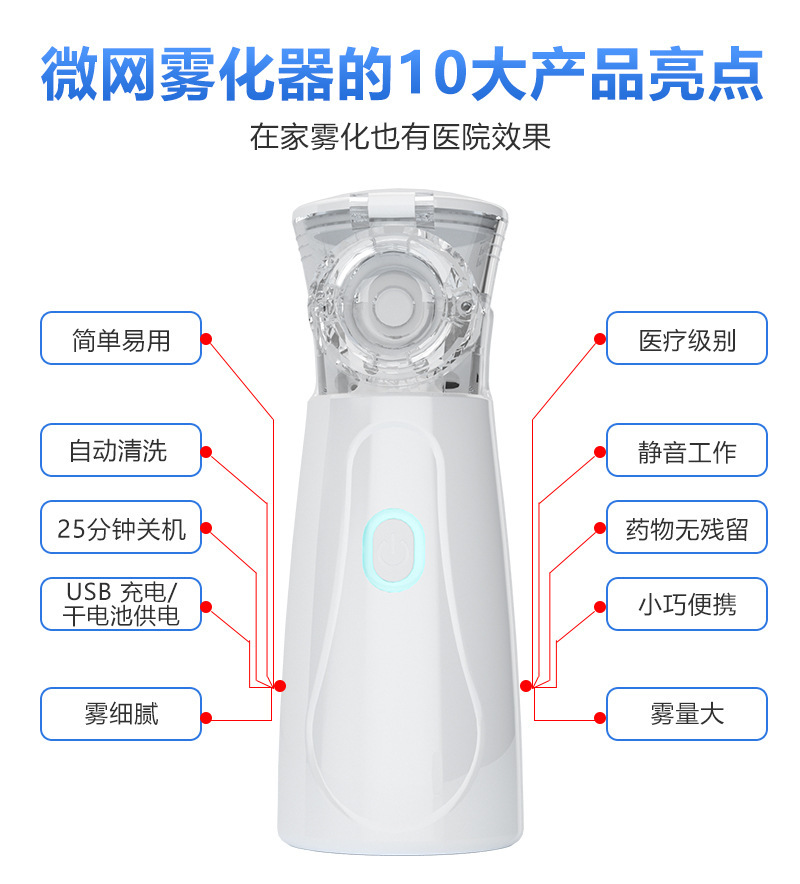 微网雾化器的10大产品亮点

在家雾化也有医院效果

简单易用

自动清洗

25分钟关机

USB 充电/
干电池供电

雾细腻

医疗级别

静音工作

药物无残留

小巧便携

雾量大