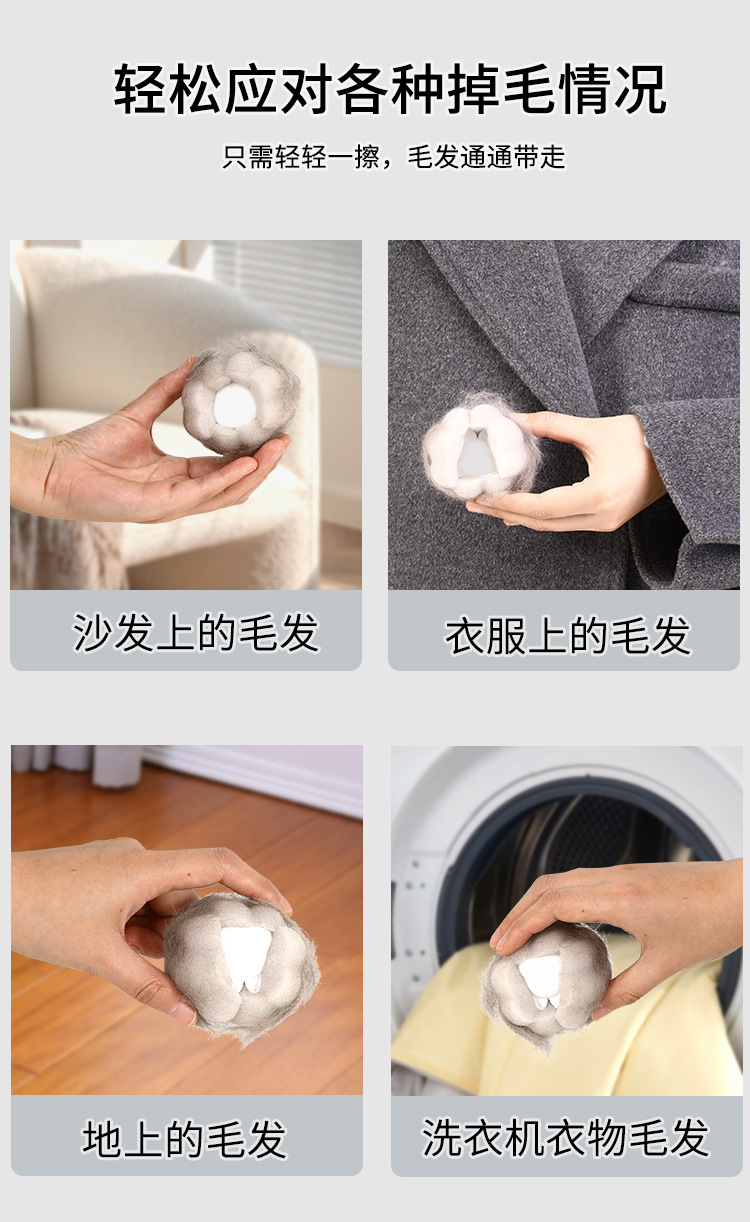 轻松应对各种掉毛情况

只需轻轻一擦，毛发通通带走

沙发上的毛发

衣服上的毛发

地上的毛发

洗衣机衣物毛发