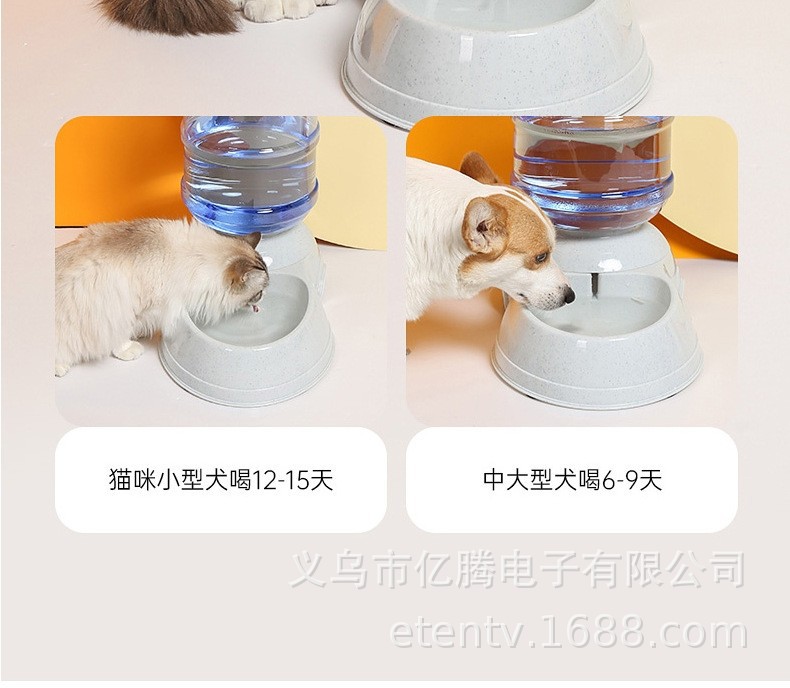 猫咪小型犬喝12-15天

中大型犬喝6-9天

义乌市亿腾电子有限公司
etentv.1688.com