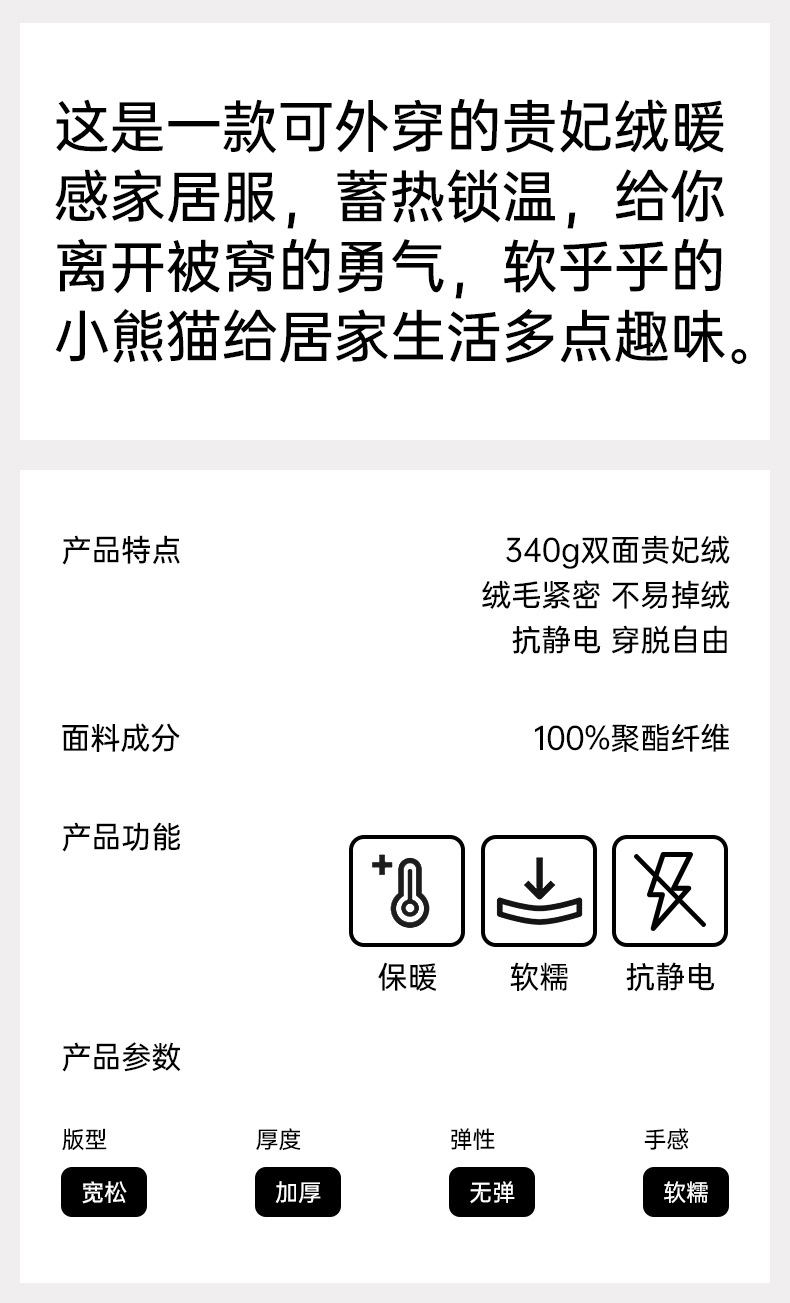 这是一款可外穿的贵妃绒暖感家居服，蓄热锁温，给你离开被窝的勇气，软乎乎的小熊猫给居家生活多点趣味。

产品特点

340g双面贵妃绒
绒毛紧密 不易掉绒
抗静电 穿脱自由

面料成分

100%聚酯纤维

产品功能

保暖
软糯
抗静电

产品参数

版型
宽松

厚度
加厚

弹性
无弹

手感
软糯