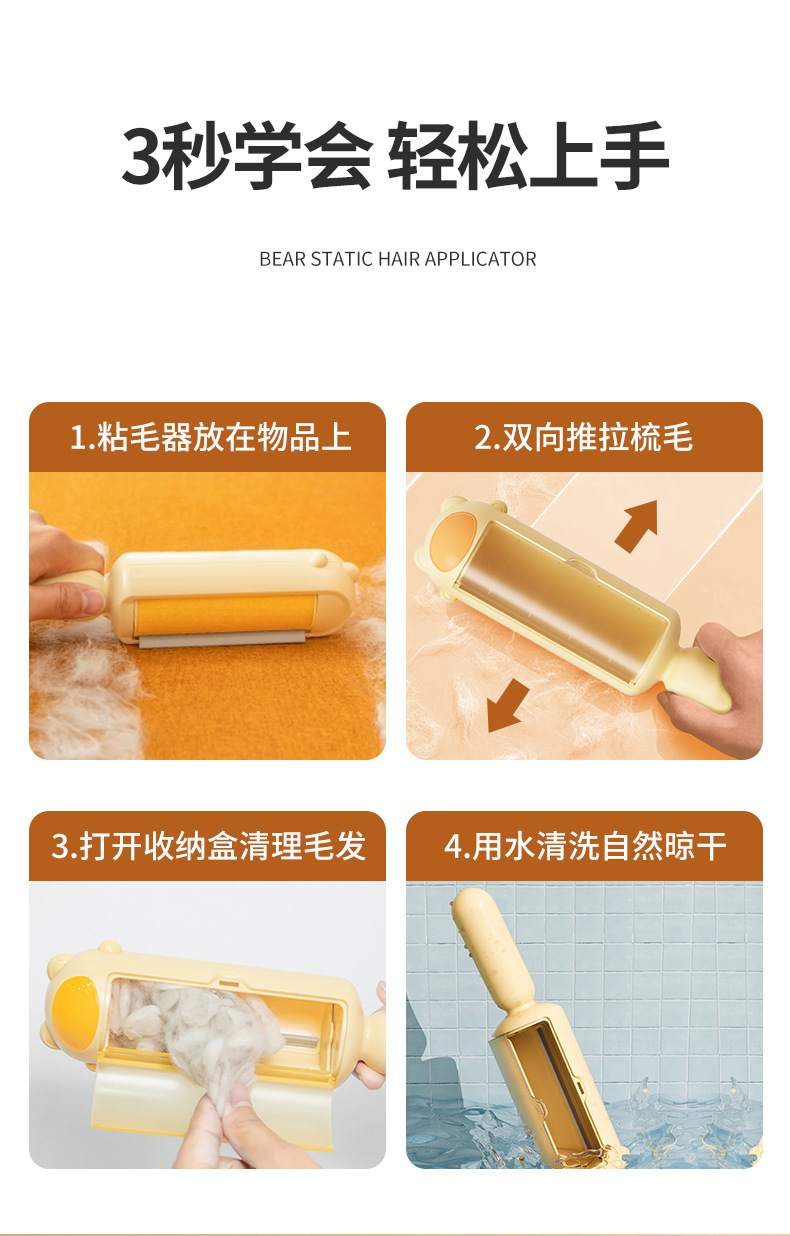 3秒学会 轻松上手

BEAR STATIC HAIR APPLICATOR

1.粘毛器放在物品上

2.双向推拉梳毛

3.打开收纳盒清理毛发

4.用水清洗自然晾干