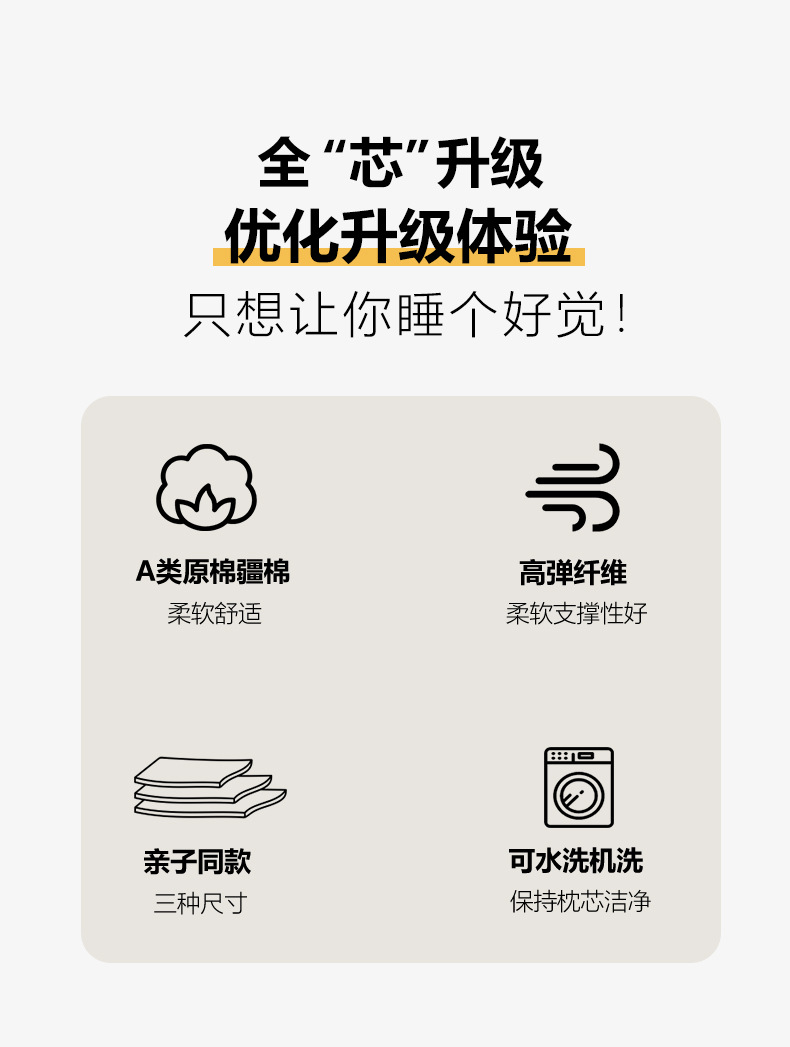 全“芯”升级
优化升级体验
只想让你睡个好觉！

A类原棉疆棉
柔软舒适

高弹纤维
柔软支撑性好

亲子同款
三种尺寸

可水洗机洗
保持枕芯洁净