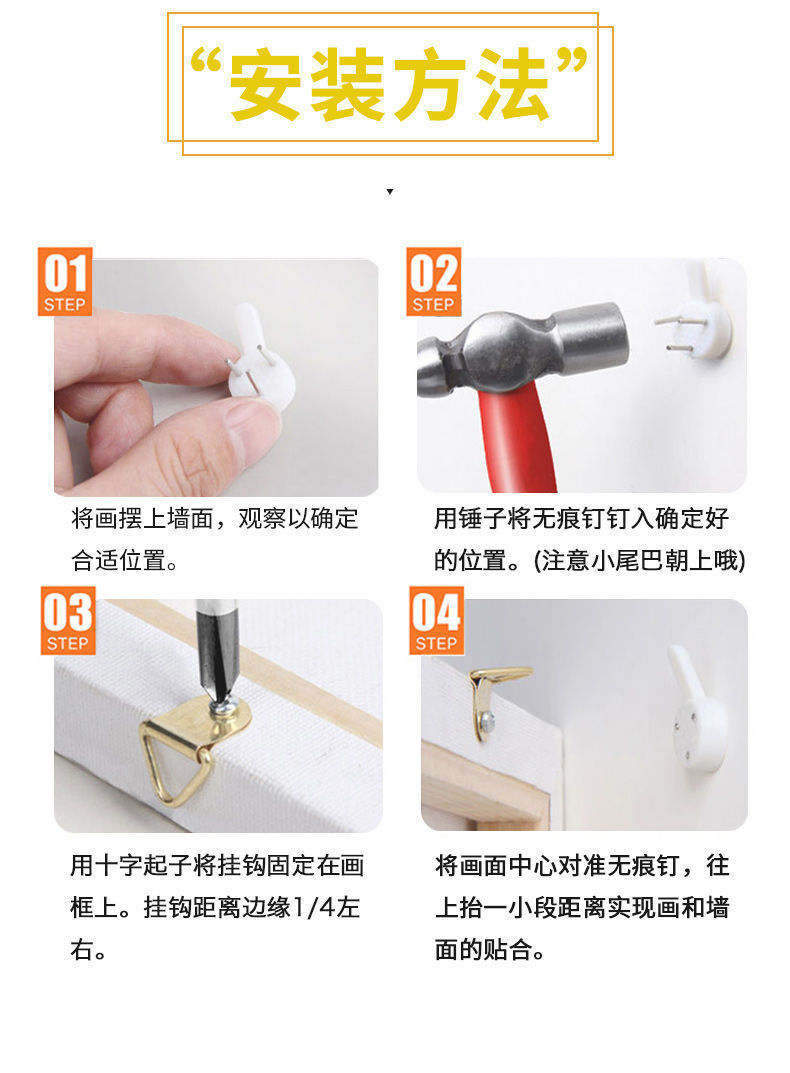 “安装方法”

01
STEP

将画摆上墙面，观察以确定合适位置。

02
STEP

用锤子将无痕钉钉入确定好的位置。(注意小尾巴朝上哦)

03
STEP

用十字起子将挂钩固定在画框上。挂钩距离边缘1/4左右。

04
STEP

将画面中心对准无痕钉，往上抬一小段距离实现画和墙面的贴合。