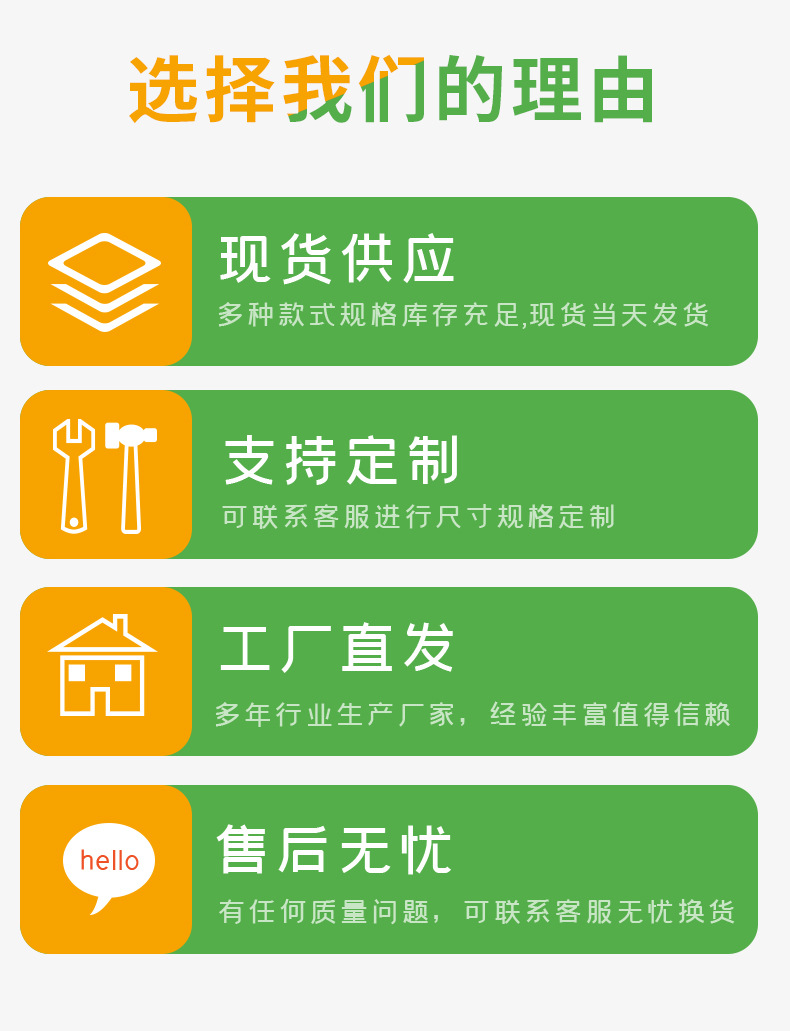 选择我们的理由

现货供应

多种款式规格库存充足,现货当天发货

支持定制

可联系客服进行尺寸规格定制

工厂直发

多年行业生产厂家，经验丰富值得信赖

hello

售后无忧

有任何质量问题，可联系客服无忧换货