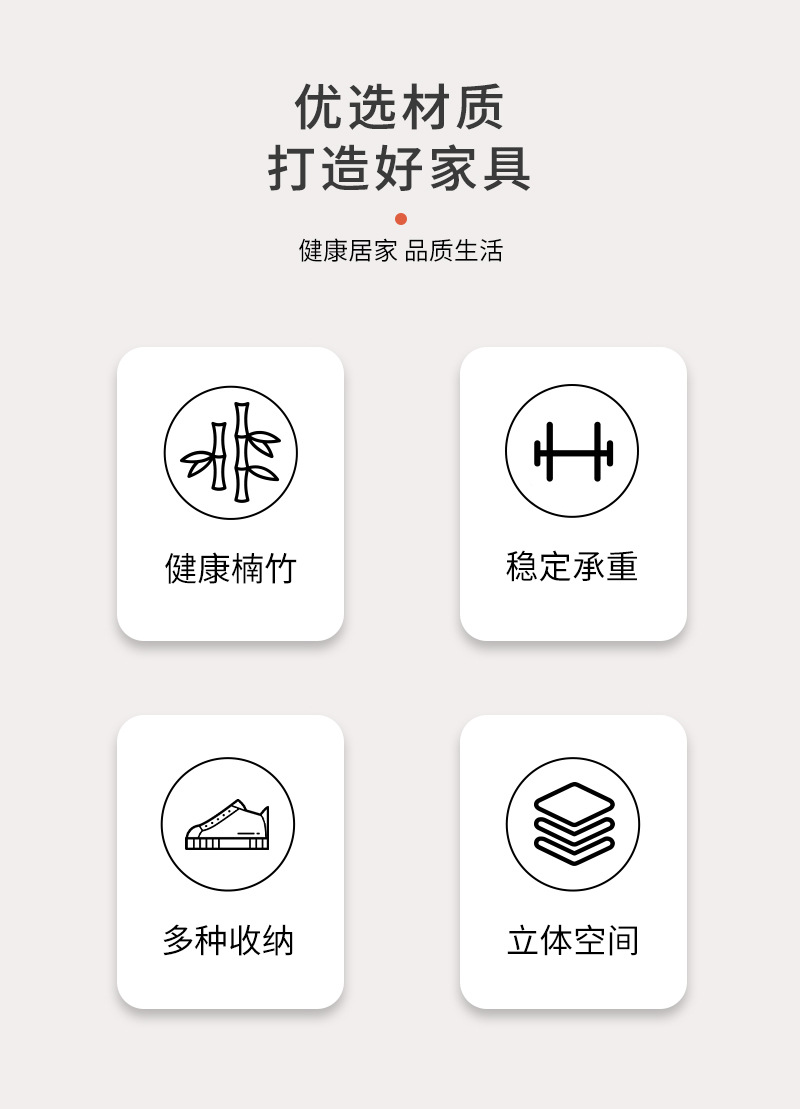 优选材质
打造好家具

健康居家 品质生活

健康楠竹

稳定承重

多种收纳

立体空间