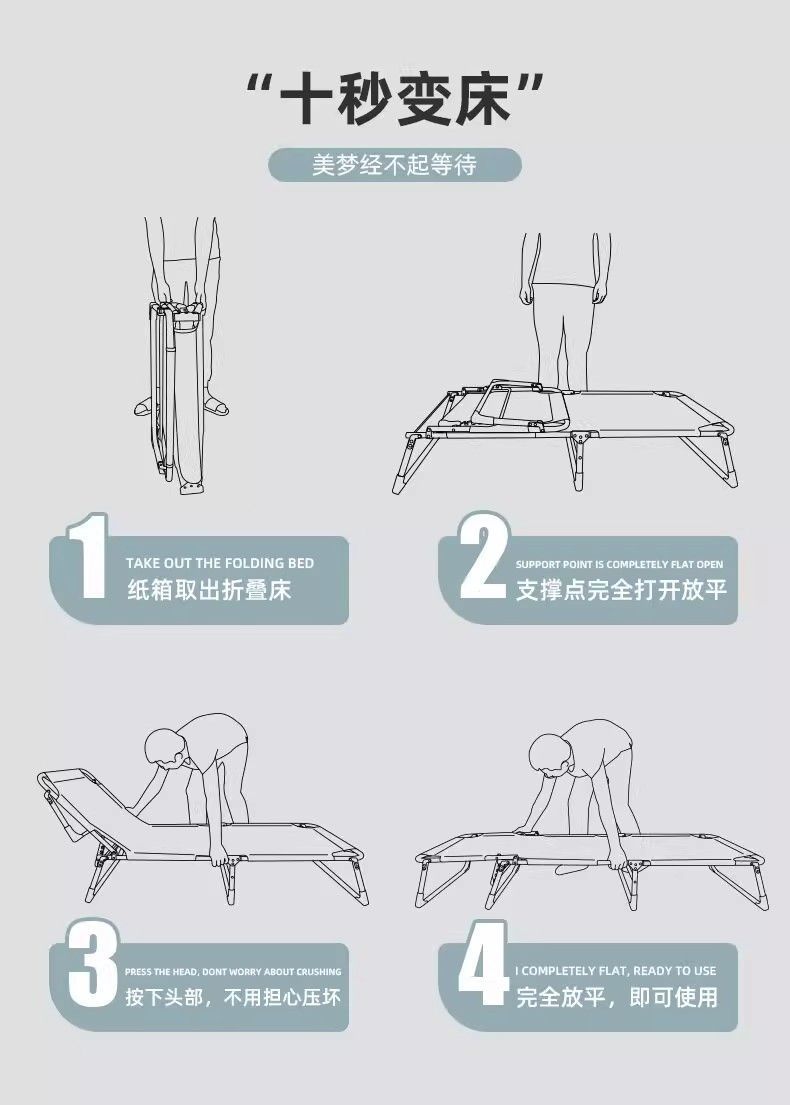 “十秒变床”

美梦经不起等待

1
TAKE OUT THE FOLDING BED
纸箱取出折叠床

2
SUPPORT POINT IS COMPLETELY FLAT OPEN
支撑点完全打开放平

3
PRESS THE HEAD, DONT WORRY ABOUT CRUSHING
按下头部，不用担心压坏

4
I COMPLETELY FLAT, READY TO USE
完全放平，即可使用