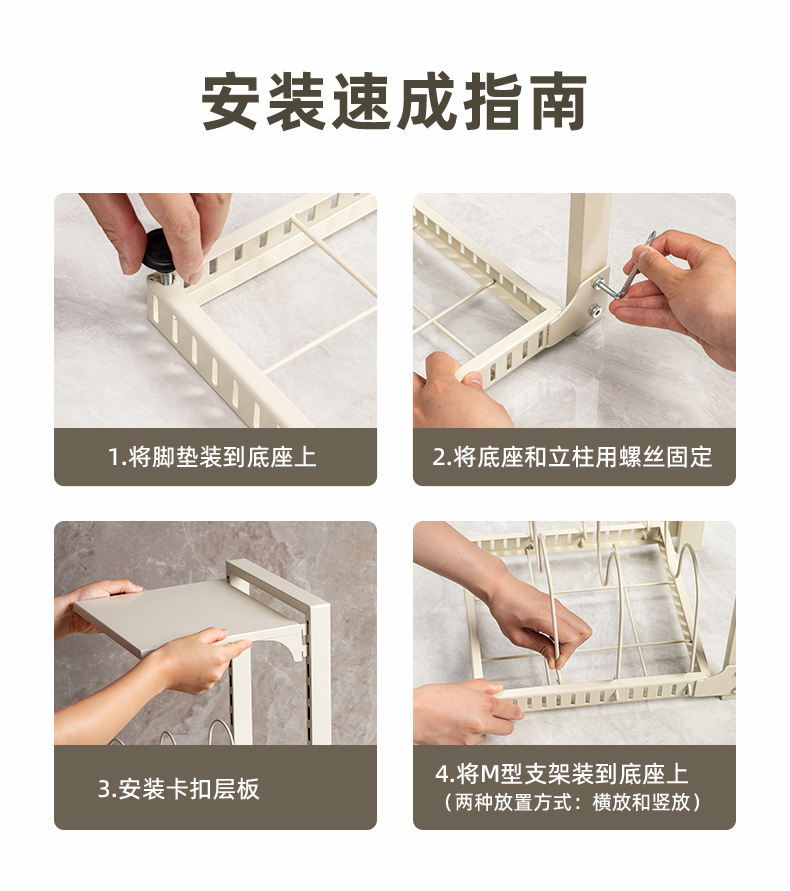 安装速成指南

1.将脚垫装到底座上

2.将底座和立柱用螺丝固定

3.安装卡扣层板

4.将M型支架装到底座上
（两种放置方式：横放和竖放）