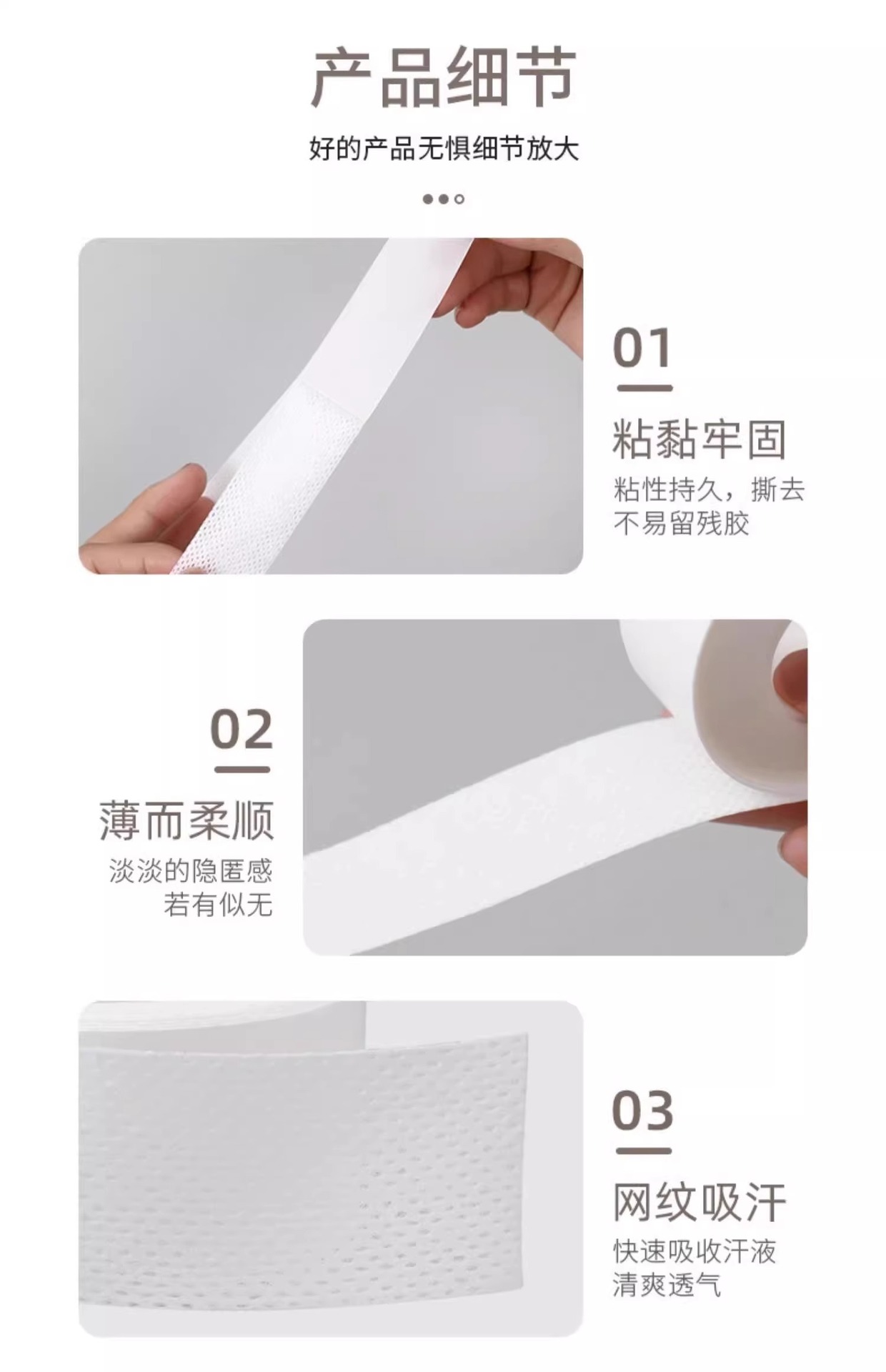 产品细节

好的产品无惧细节放大

01

粘黏牢固

粘性持久，撕去不易留残胶

02

薄而柔顺

淡淡的隐匿感若有似无

03

网纹吸汗

快速吸收汗液清爽透气