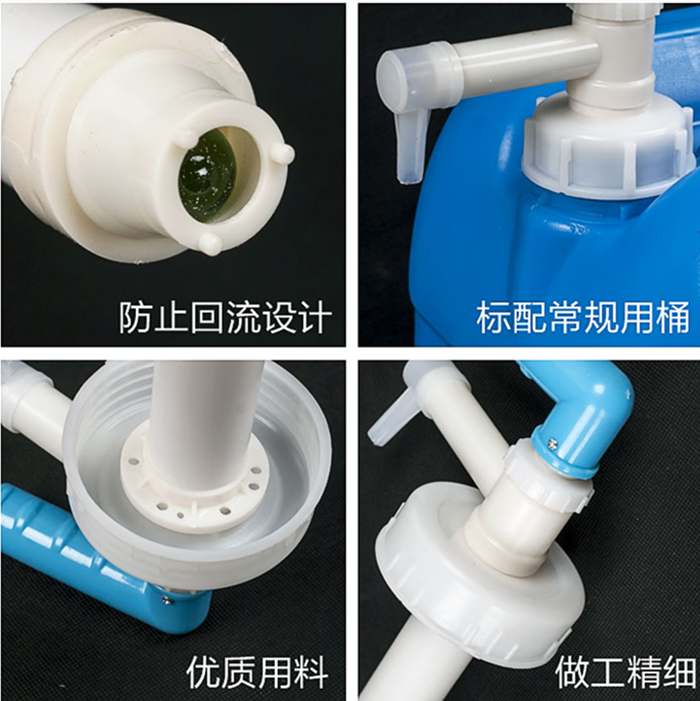 防止回流设计

标配常规用桶

优质用料

做工精细