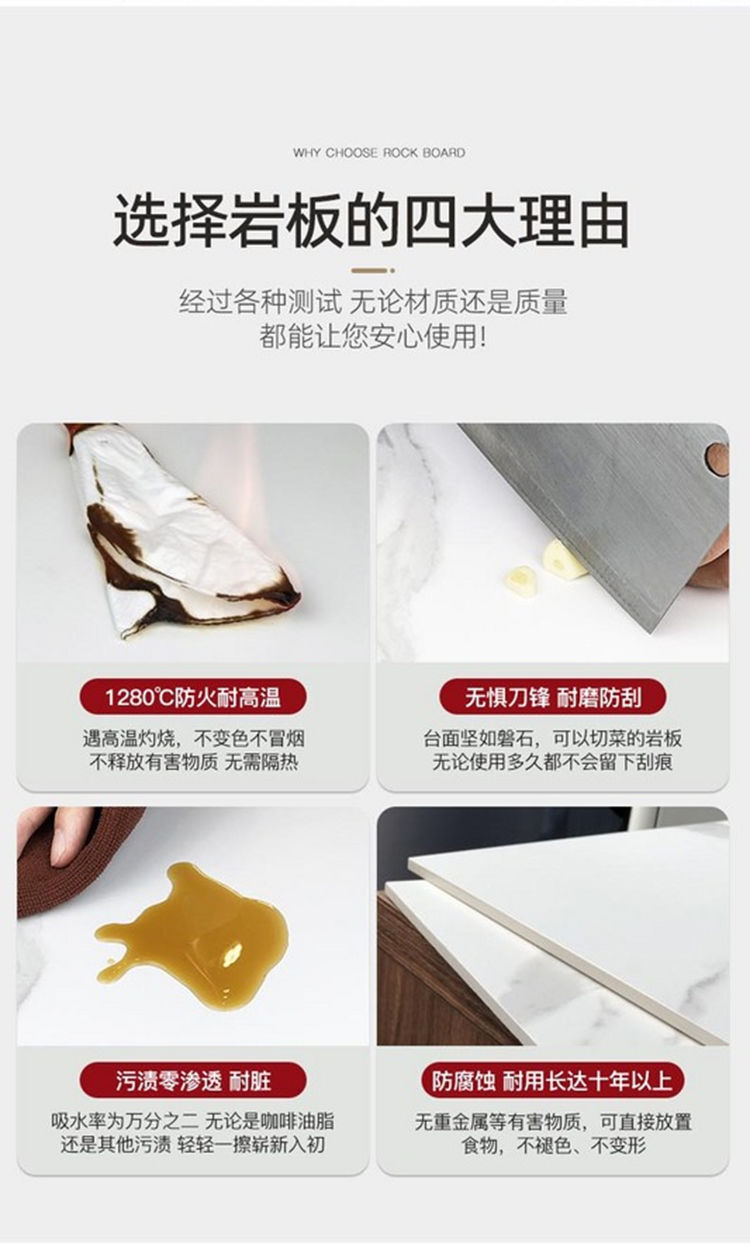 WHY CHOOSE ROCK BOARD

选择岩板的四大理由

经过各种测试 无论材质还是质量
都能让您安心使用!

1280℃防火耐高温

遇高温灼烧，不变色不冒烟
不释放有害物质 无需隔热

无惧刀锋 耐磨防刮

台面坚如磐石，可以切菜的岩板
无论使用多久都不会留下刮痕

污渍零渗透 耐脏

吸水率为万分之二 无论是咖啡油脂
还是其他污渍 轻轻一擦崭新入初

防腐蚀 耐用长达十年以上

无重金属等有害物质，可直接放置
食物，不褪色、不变形