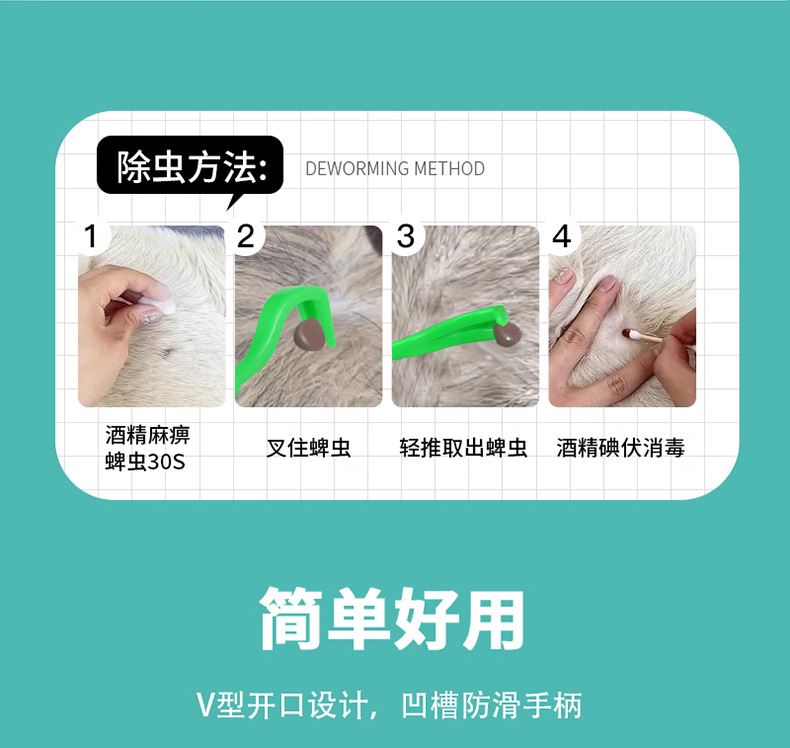 除虫方法:
DEWORMING METHOD

1
酒精麻痹蜱虫30S

2
叉住蜱虫

3
轻推取出蜱虫

4
酒精碘伏消毒

简单好用

V型开口设计，凹槽防滑手柄