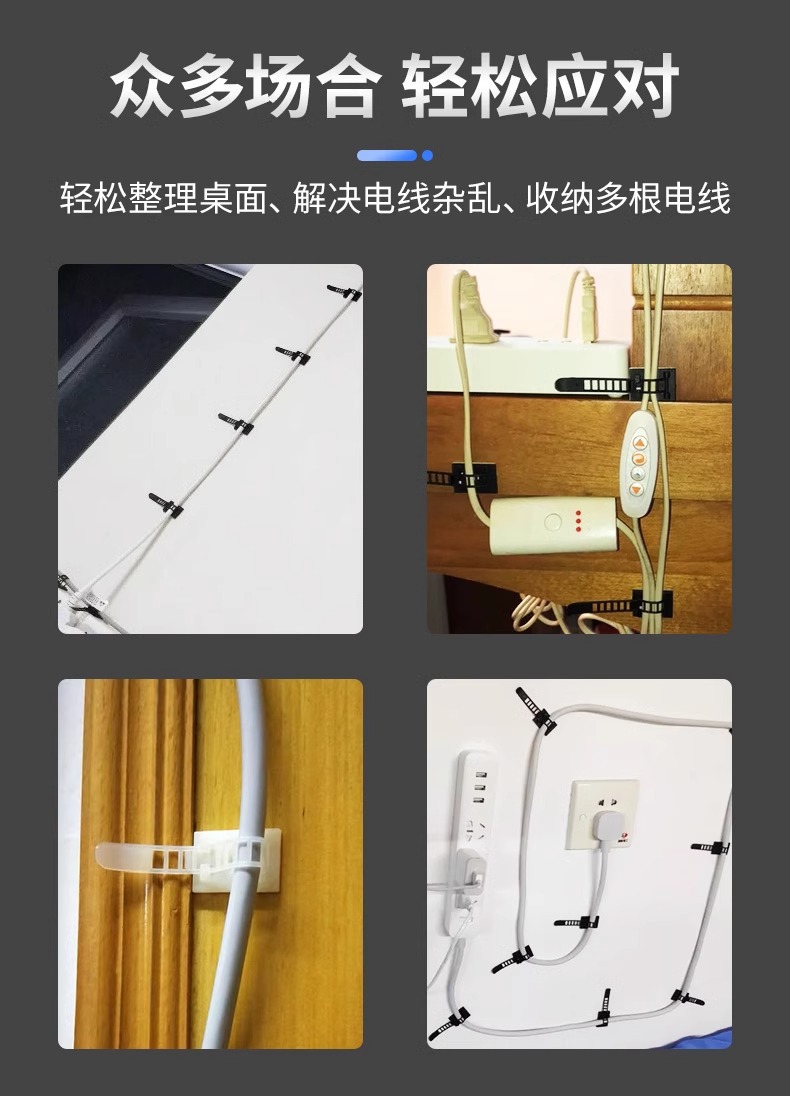 众多场合 轻松应对

轻松整理桌面、解决电线杂乱、收纳多根电线