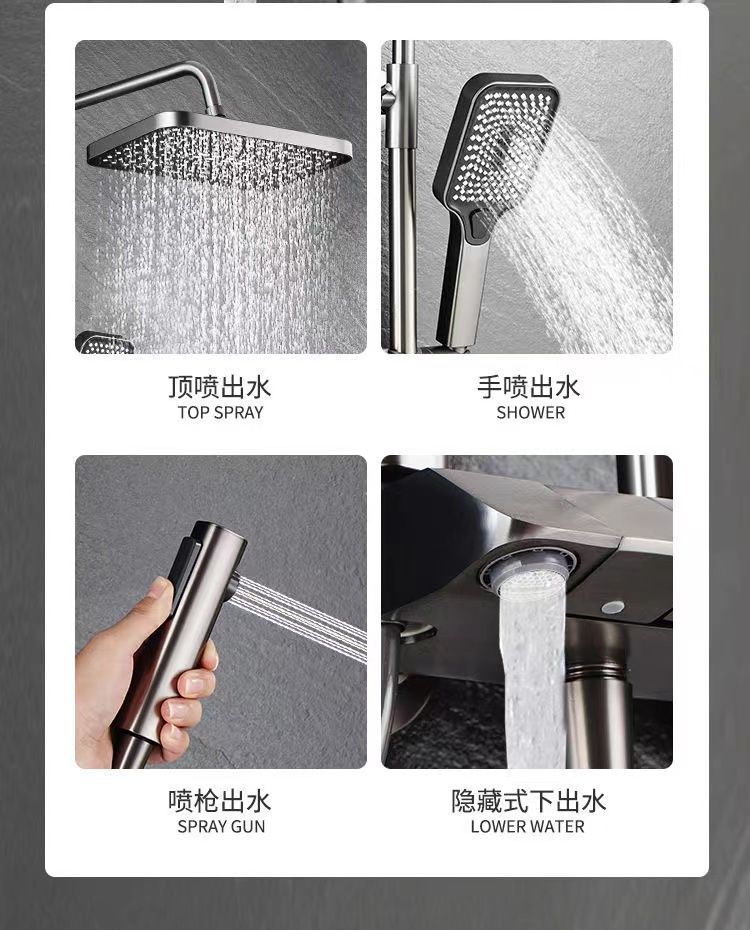 顶喷出水
TOP SPRAY

手喷出水
SHOWER

喷枪出水
SPRAY GUN

隐藏式下出水
LOWER WATER