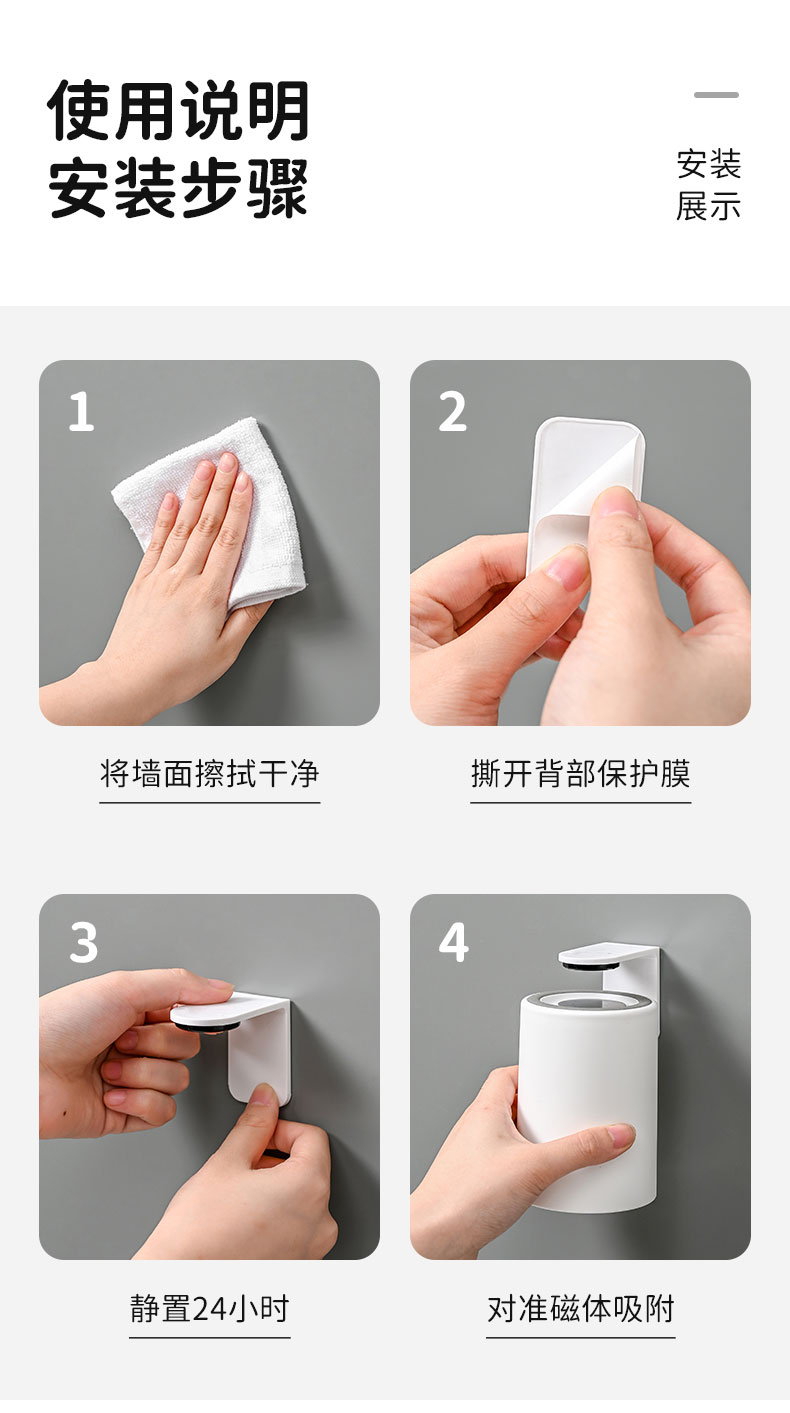 使用说明
安装步骤

安装
展示

1

将墙面擦拭干净

2

撕开背部保护膜

3

静置24小时

4

对准磁体吸附