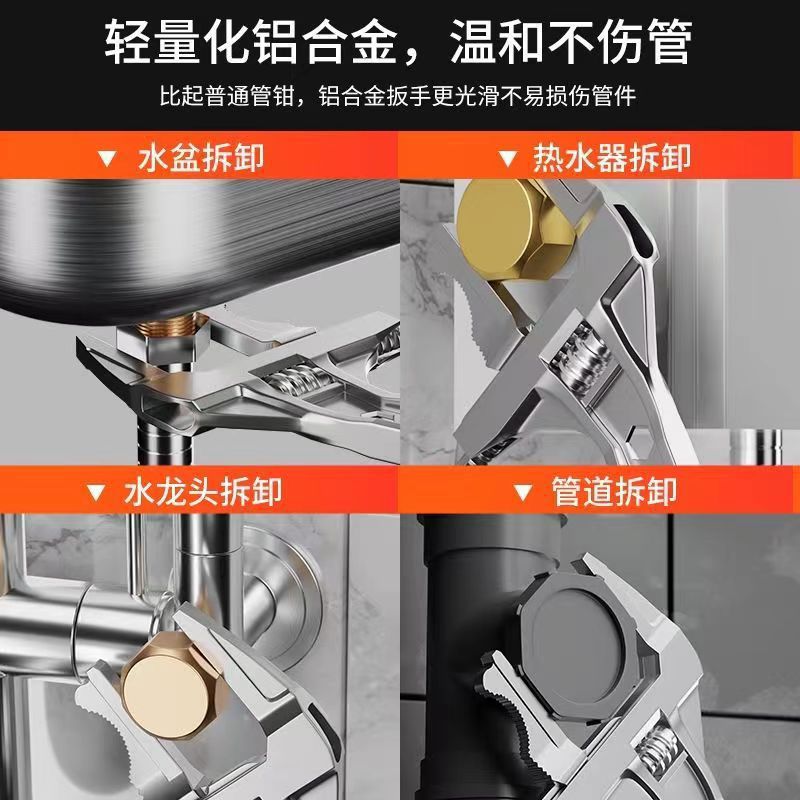 轻量化铝合金，温和不伤管

比起普通管钳，铝合金扳手更光滑不易损伤管件

▼ 水盆拆卸

▼ 热水器拆卸

▼ 水龙头拆卸

▼ 管道拆卸