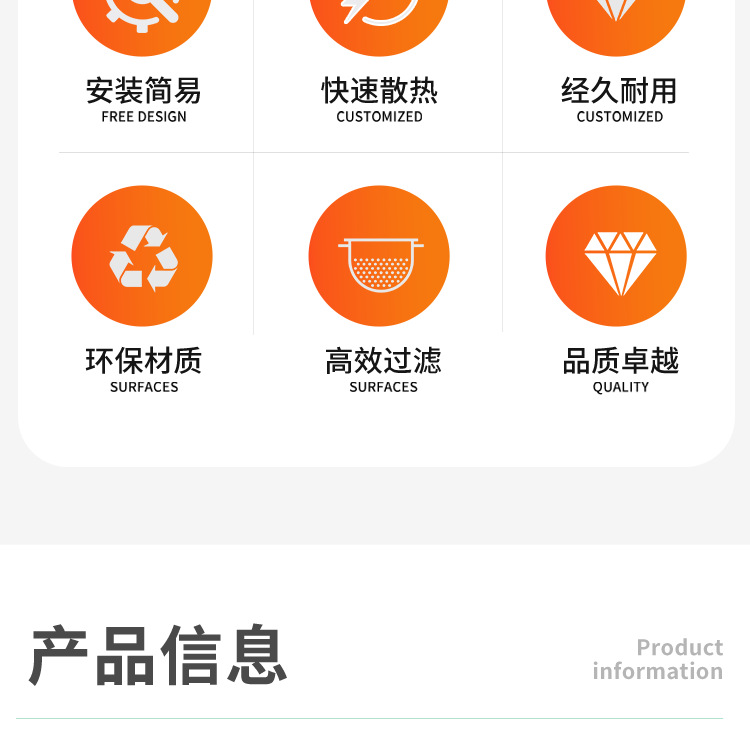 安装简易
FREE DESIGN

快速散热
CUSTOMIZED

经久耐用
CUSTOMIZED

环保材质
SURFACES

高效过滤
SURFACES

品质卓越
QUALITY

产品信息

Product
information