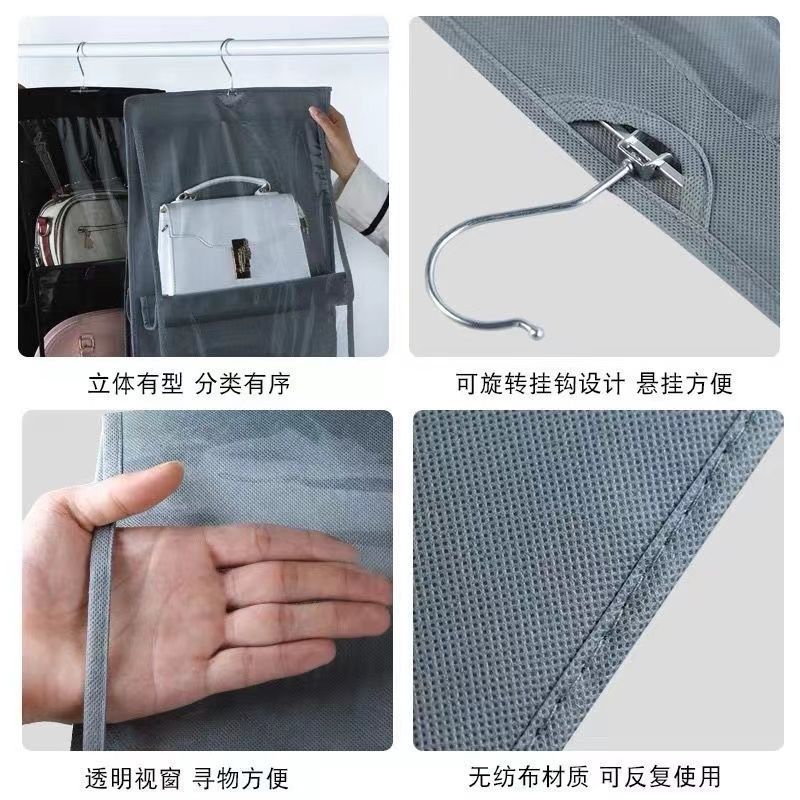 立体有型 分类有序

可旋转挂钩设计 悬挂方便

透明视窗 寻物方便

无纺布材质 可反复使用