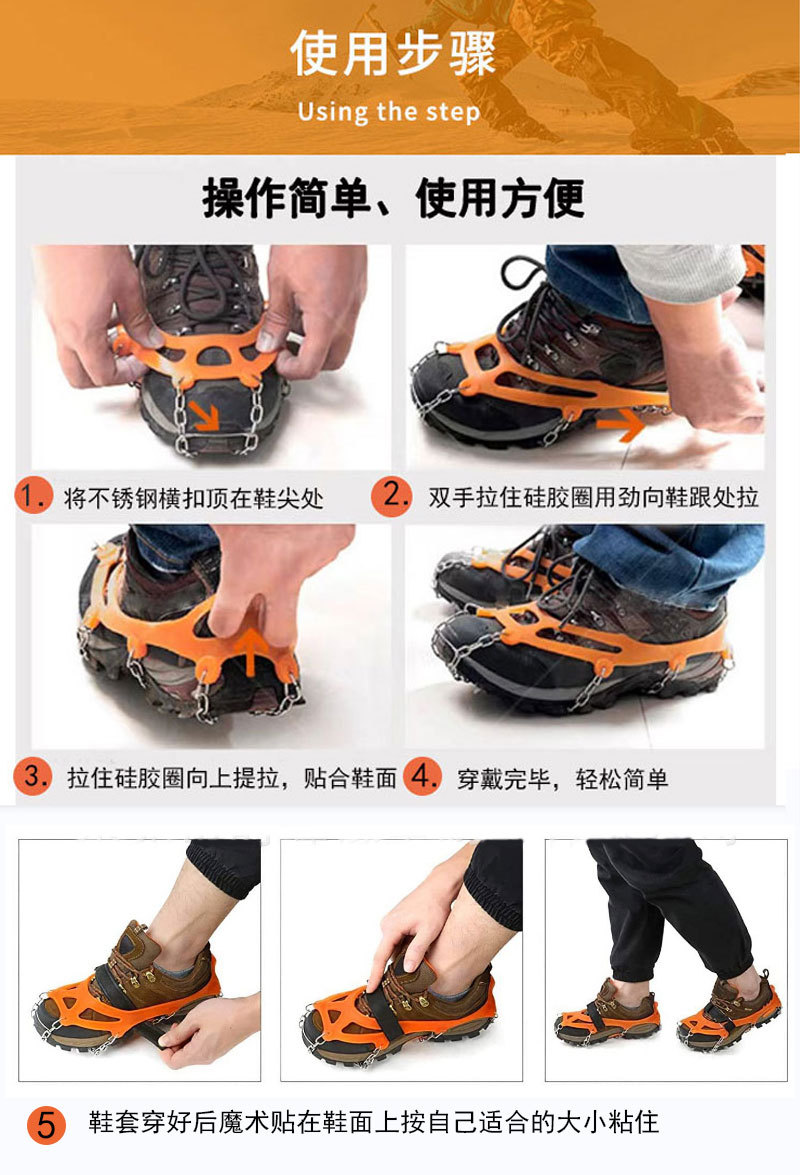 使用步骤

Using the step

操作简单、使用方便

1. 将不锈钢横扣顶在鞋尖处

2. 双手拉住硅胶圈用劲向鞋跟处拉

3. 拉住硅胶圈向上提拉，贴合鞋面

4. 穿戴完毕，轻松简单

5 鞋套穿好后魔术贴在鞋面上按自己适合的大小粘住