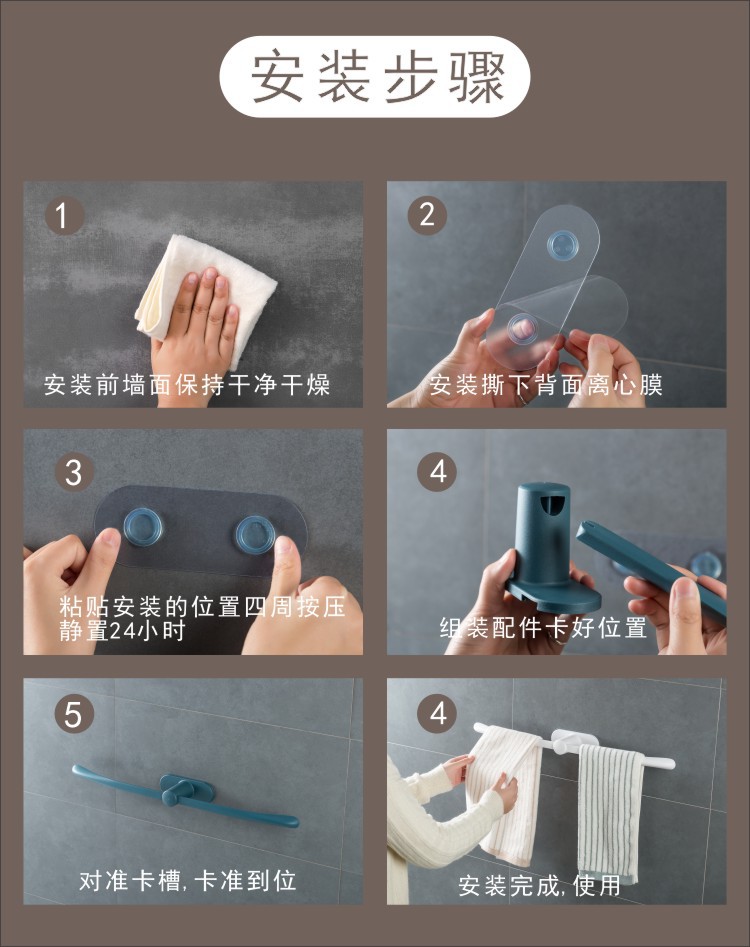 安装步骤

1
安装前墙面保持干净干燥

2
安装撕下背面离心膜

3
粘贴安装的位置四周按压
静置24小时

4
组装配件卡好位置

5
对准卡槽,卡准到位

4
安装完成,使用