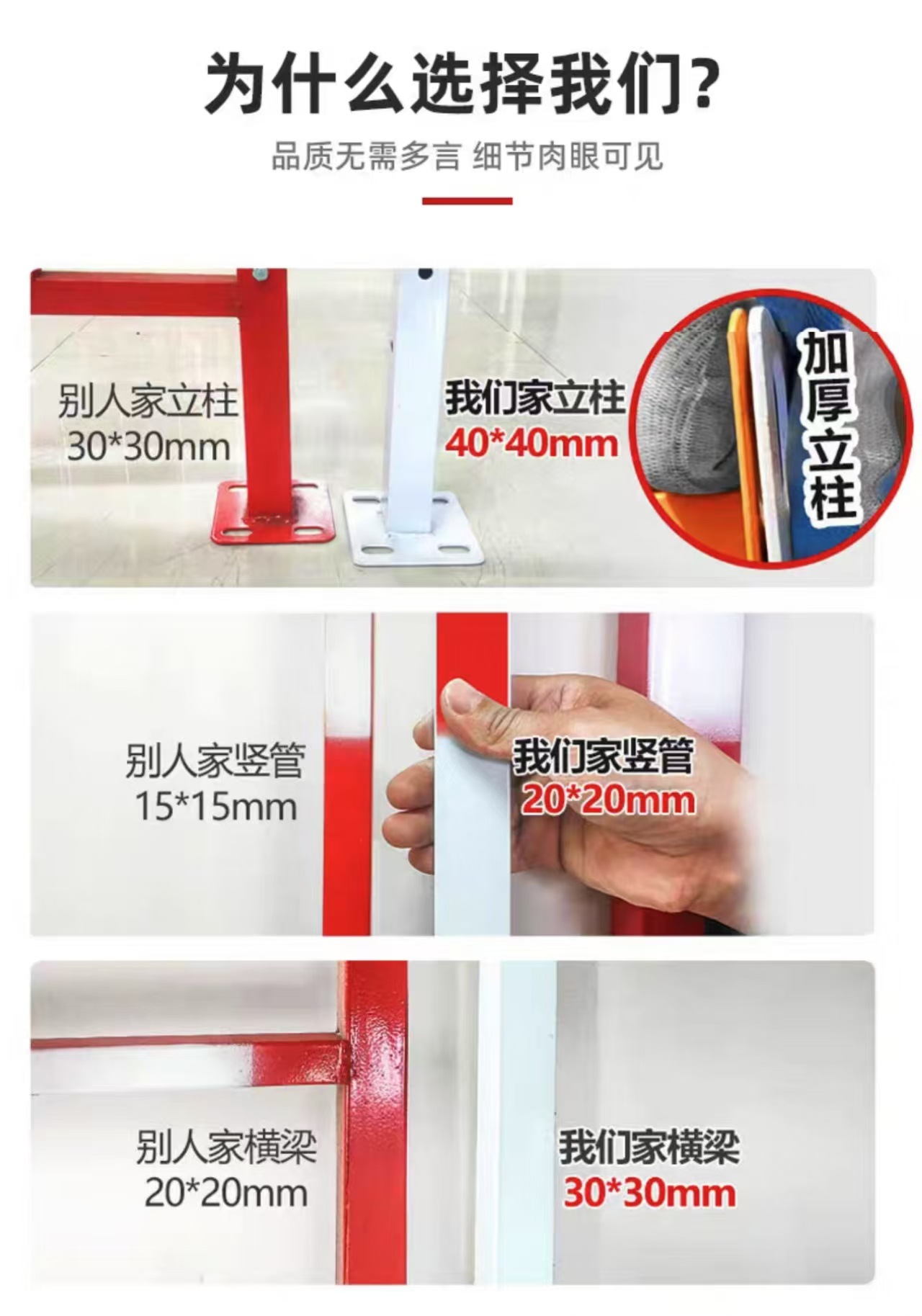 为什么选择我们？

品质无需多言 细节肉眼可见

别人家立柱
30*30mm

我们家立柱
40*40mm

加厚立柱

别人家竖管
15*15mm

我们家竖管
20*20mm

别人家横梁
20*20mm

我们家横梁
30*30mm