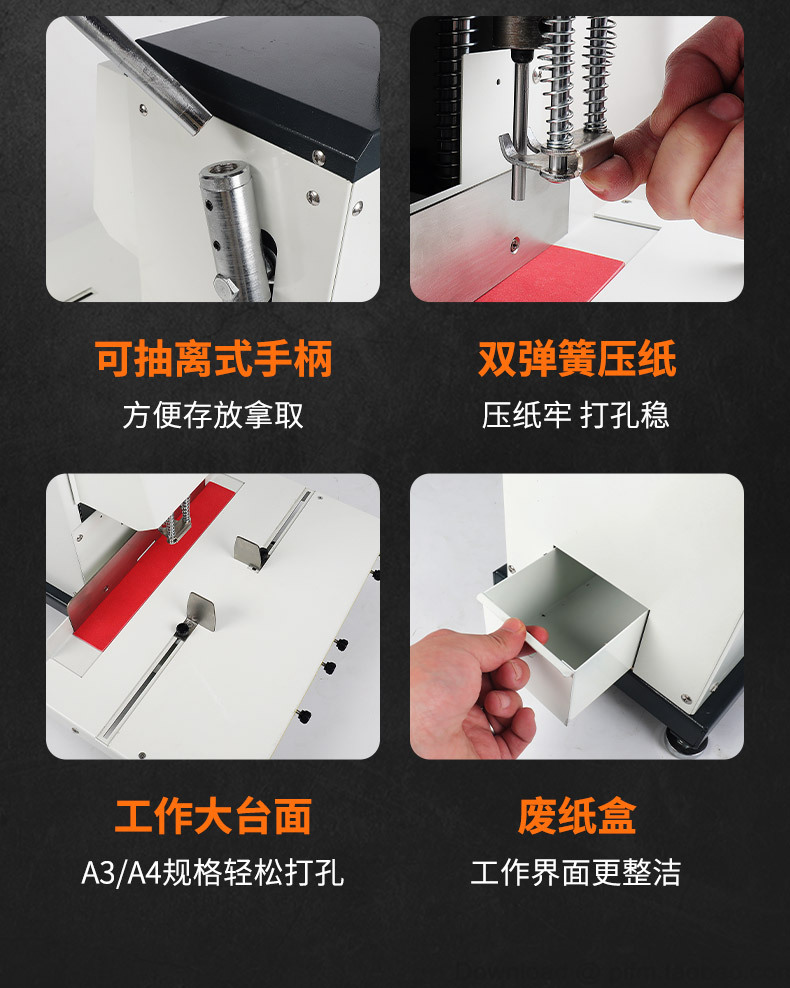 可抽离式手柄
方便存放拿取

双弹簧压纸
压纸牢 打孔稳

工作大台面
A3/A4规格轻松打孔

废纸盒
工作界面更整洁