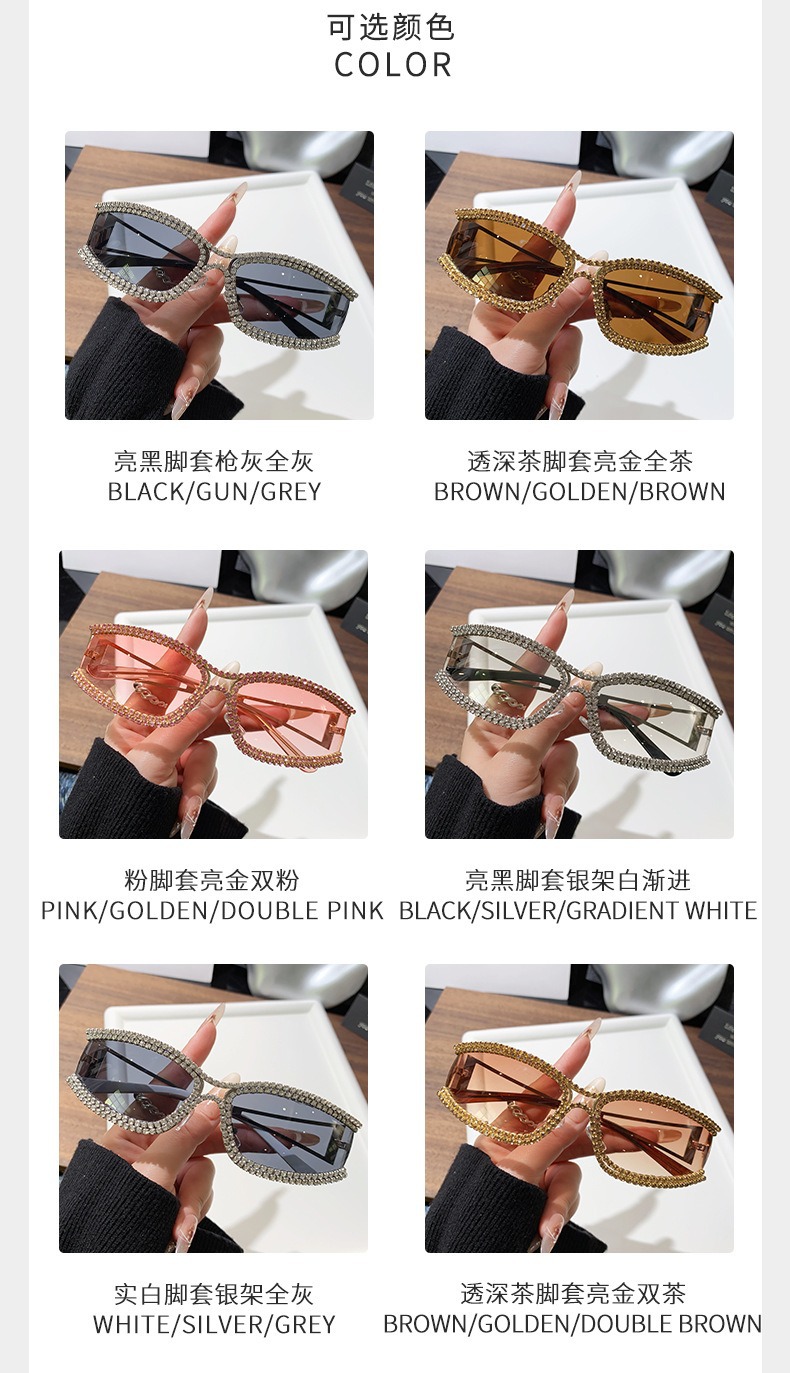 可选颜色
COLOR

亮黑脚套枪灰全灰
BLACK/GUN/GREY

透深茶脚套亮金全茶
BROWN/GOLDEN/BROWN

粉脚套亮金双粉
PINK/GOLDEN/DOUBLE PINK

亮黑脚套银架白渐进
BLACK/SILVER/GRADIENT WHITE

实白脚套银架全灰
WHITE/SILVER/GREY

透深茶脚套亮金双茶
BROWN/GOLDEN/DOUBLE BROWN