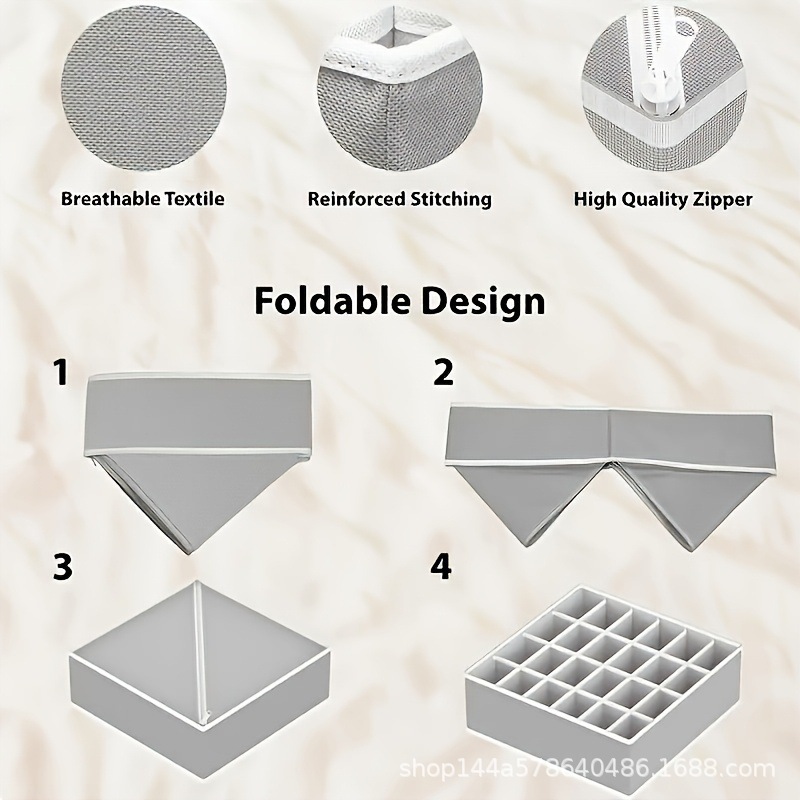 Breathable Textile

Reinforced Stitching

High Quality Zipper

Foldable Design

1

2

3

4

shop144a578640486.1688.com