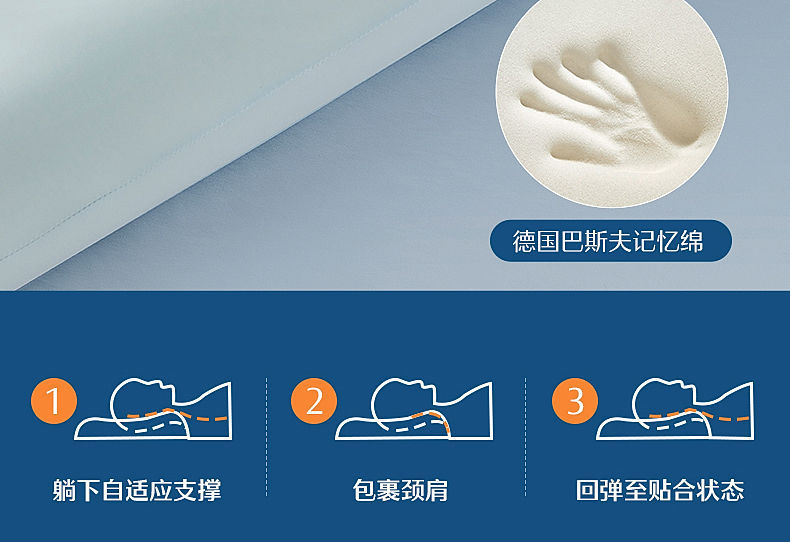 德国巴斯夫记忆绵

1
躺下自适应支撑

2
包裹颈肩

3
回弹至贴合状态