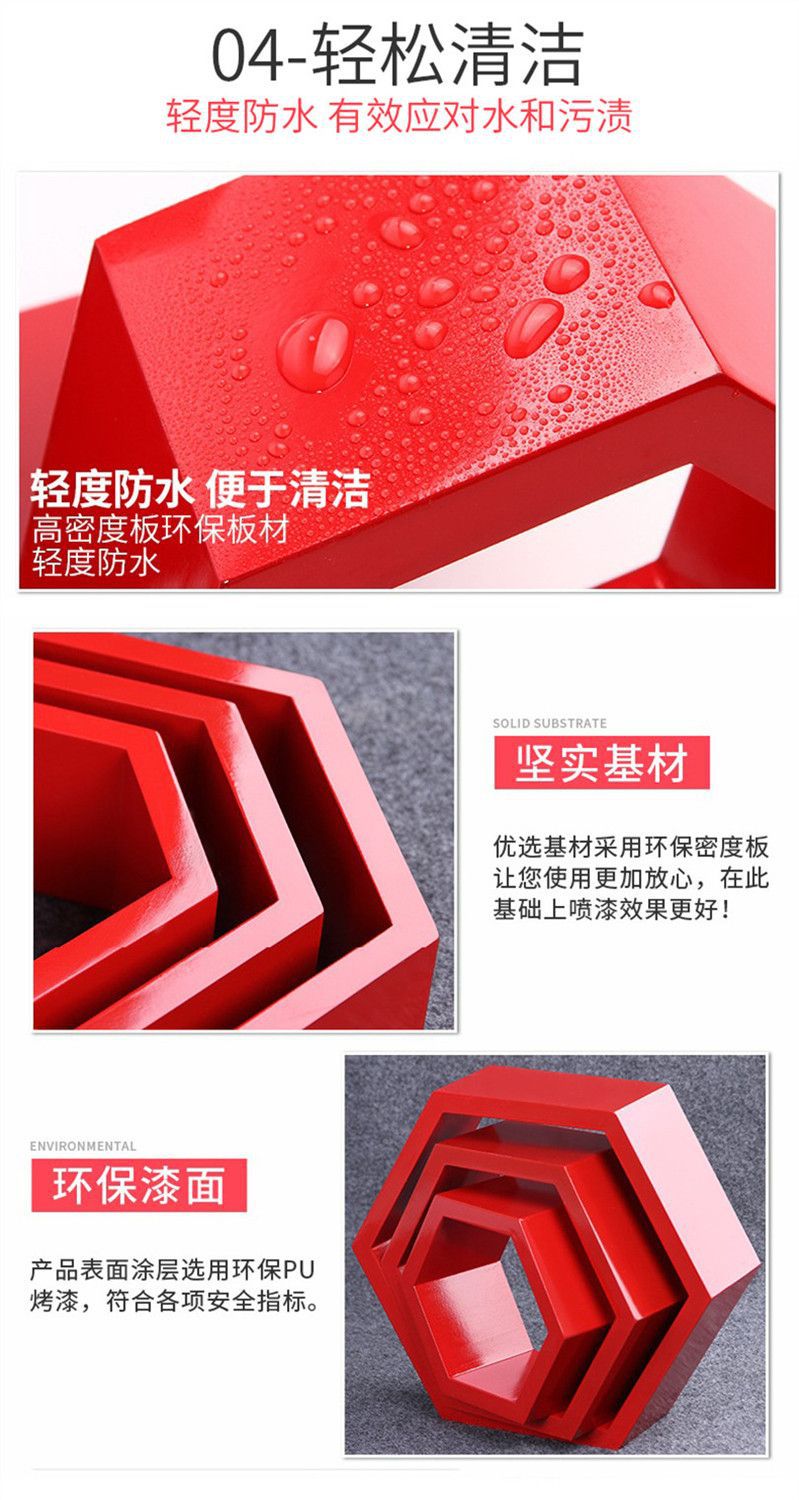 04-轻松清洁
轻度防水 有效应对水和污渍

轻度防水 便于清洁
高密度板环保板材
轻度防水

SOLID SUBSTRATE
坚实基材

优选基材采用环保密度板让您使用更加放心，在此基础上喷漆效果更好！

ENVIRONMENTAL
环保漆面

产品表面涂层选用环保PU烤漆，符合各项安全指标。