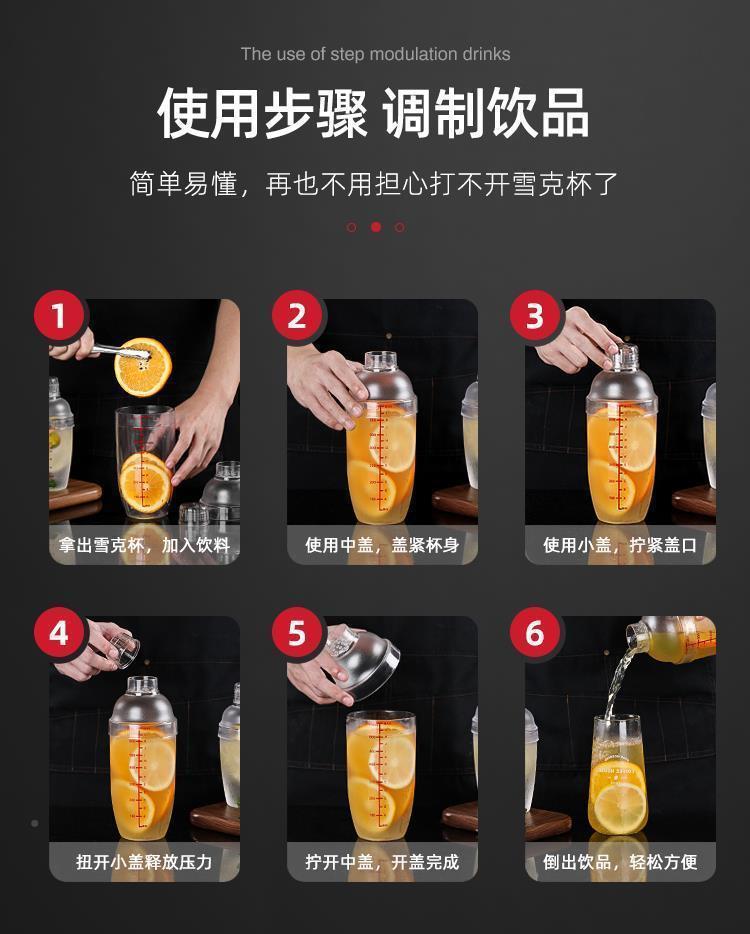 The use of step modulation drinks

使用步骤 调制饮品

简单易懂，再也不用担心打不开雪克杯了

1
拿出雪克杯，加入饮料

2
使用中盖，盖紧杯身

3
使用小盖，拧紧盖口

4
扭开小盖释放压力

5
拧开中盖，开盖完成

6
倒出饮品，轻松方便