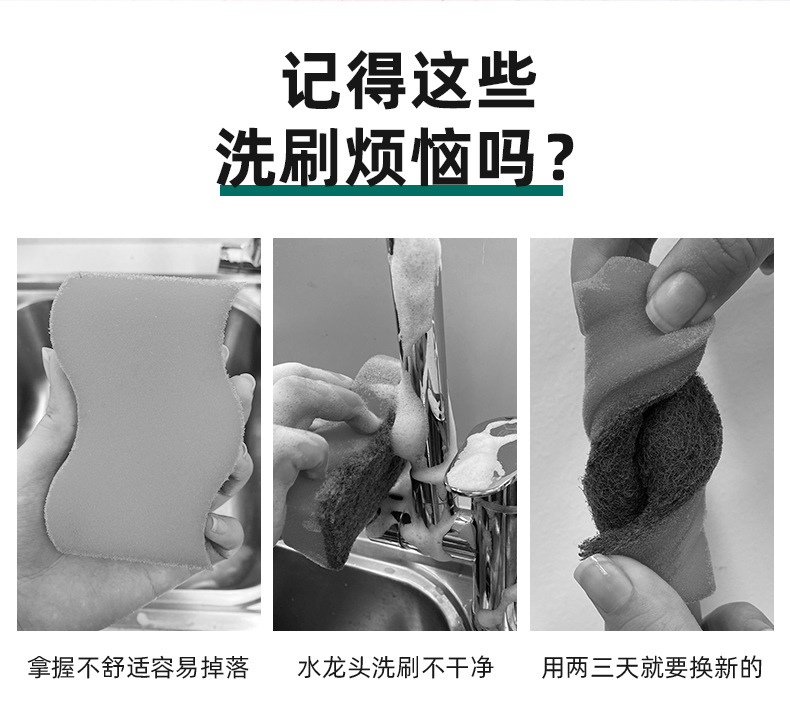 记得这些
洗刷烦恼吗？

拿握不舒适容易掉落

水龙头洗刷不干净

用两三天就要换新的