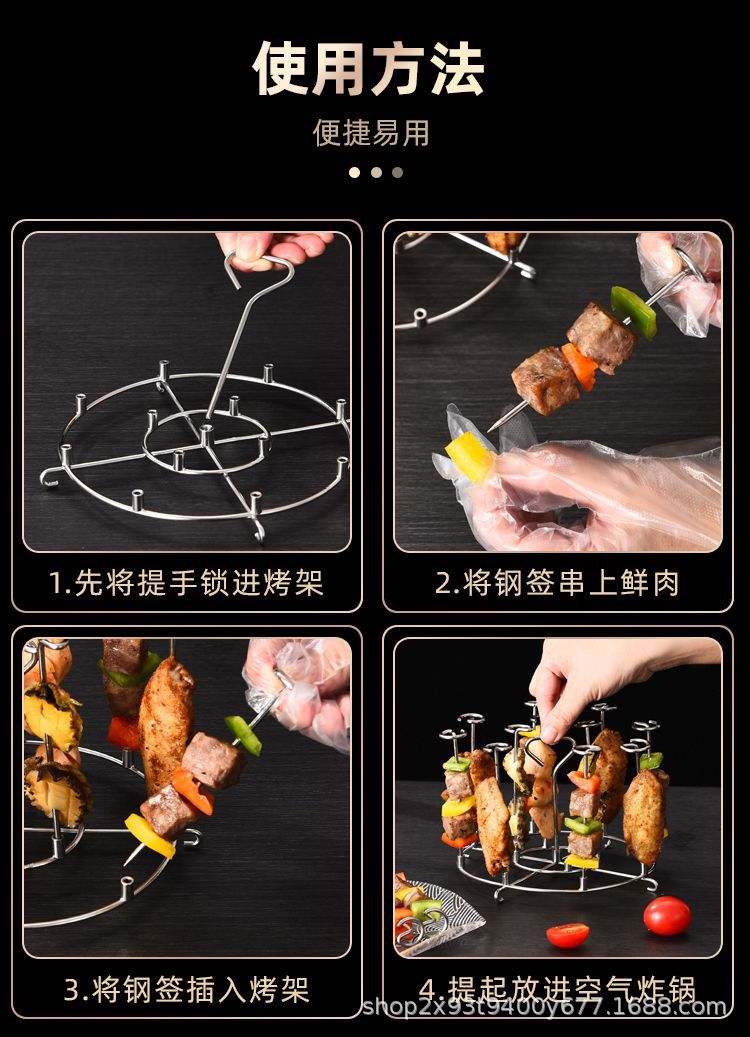 使用方法
便捷易用

1.先将提手锁进烤架

2.将钢签串上鲜肉

3.将钢签插入烤架

4.提起放进空气炸锅

shop2x93t9400y677.1688.com