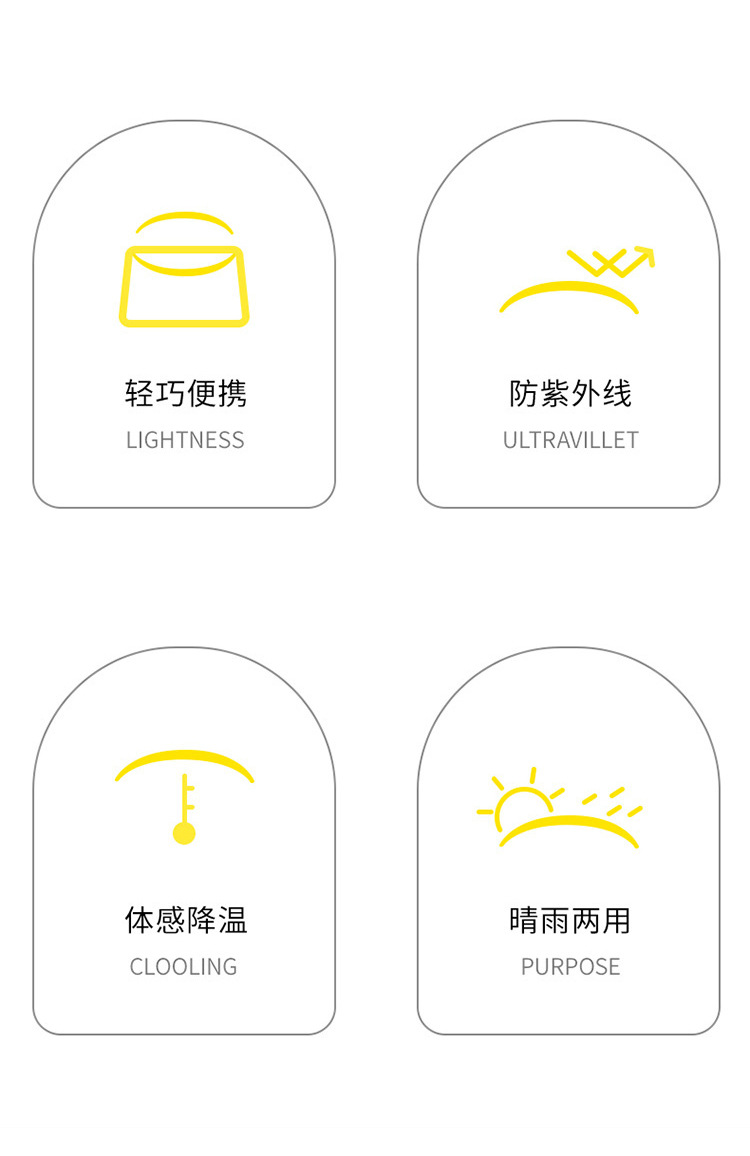 轻巧便携
LIGHTNESS

防紫外线
ULTRAVILLET

体感降温
CLOOLING

晴雨两用
PURPOSE