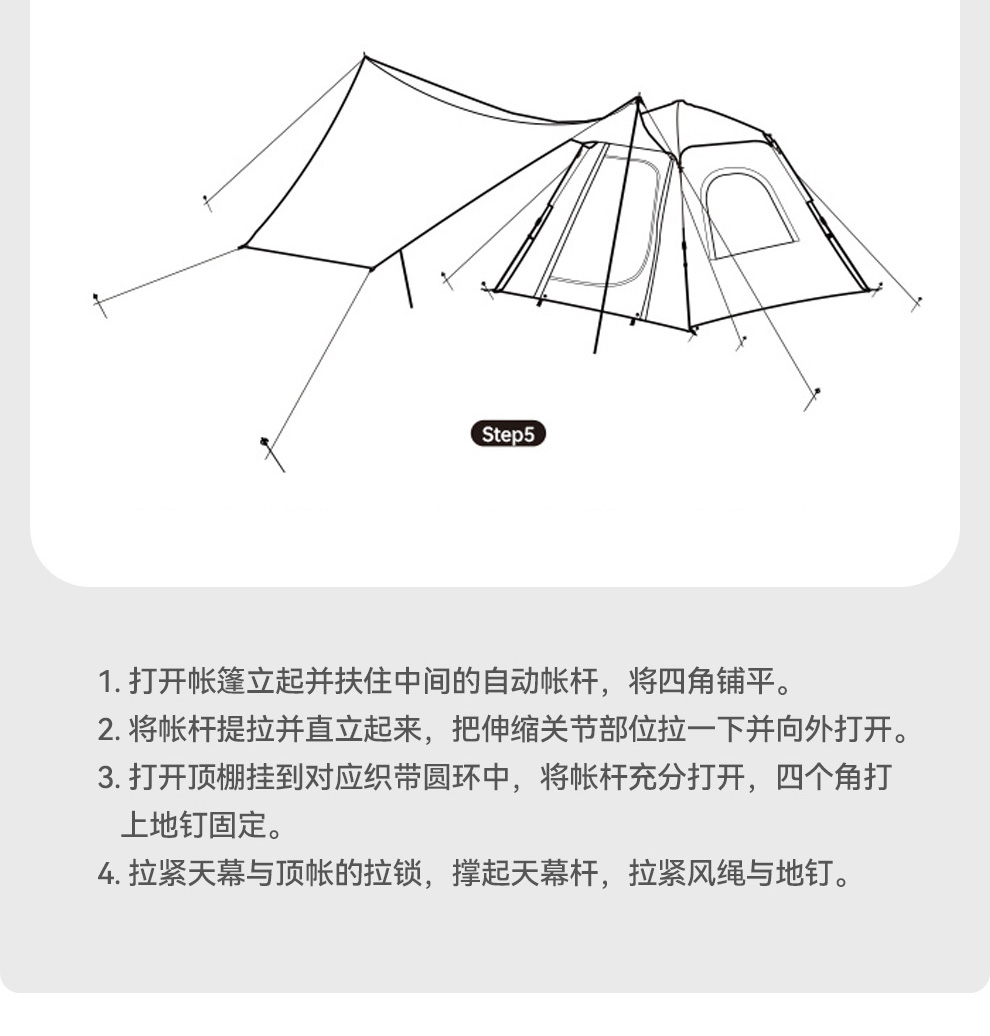 Step5

1. 打开帐篷立起并扶住中间的自动帐杆，将四角铺平。
2. 将帐杆提拉并直立起来，把伸缩关节部位拉一下并向外打开。
3. 打开顶棚挂到对应织带圆环中，将帐杆充分打开，四个角打上地钉固定。
4. 拉紧天幕与顶帐的拉锁，撑起天幕杆，拉紧风绳与地钉。