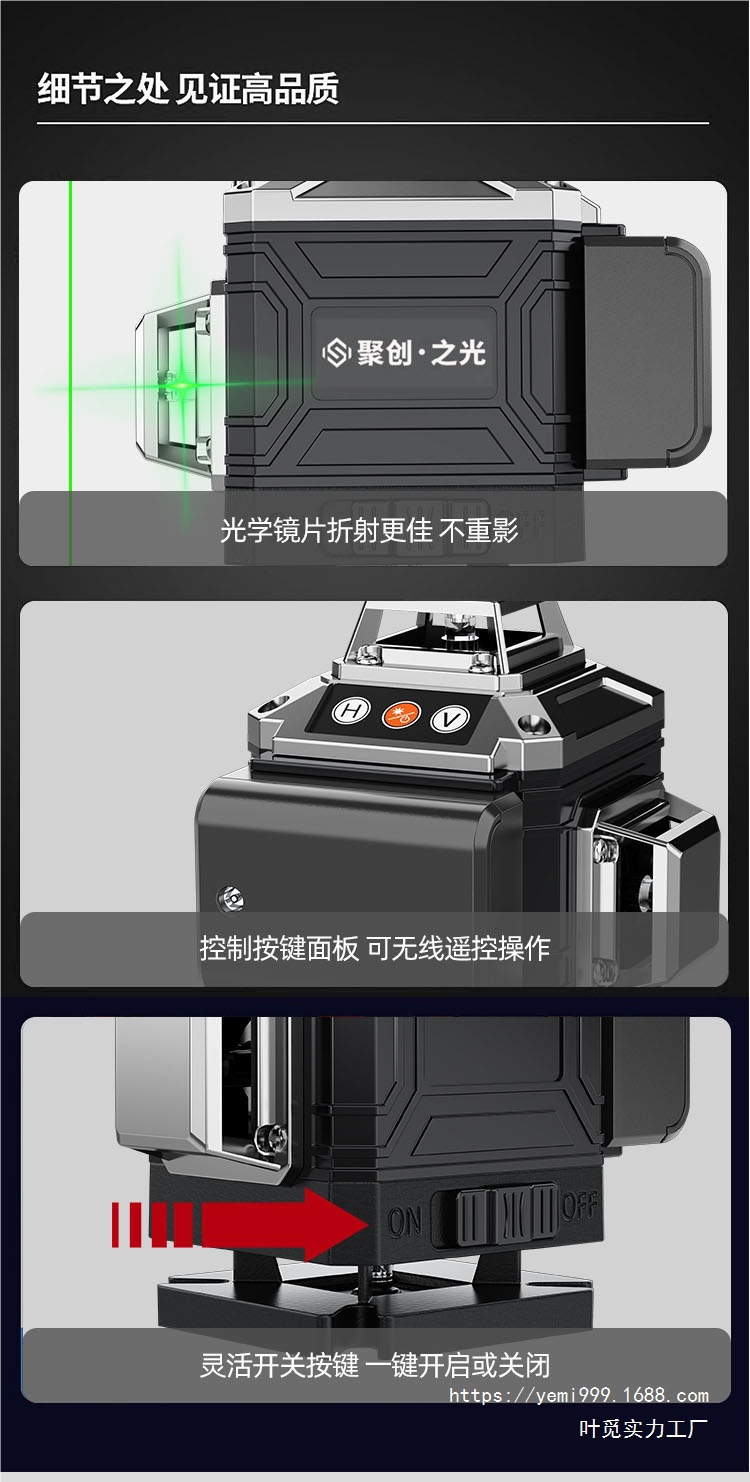 细节之处 见证高品质

聚创·之光

光学镜片折射更佳 不重影

H V

控制按键面板 可无线遥控操作

ON OFF

灵活开关按键 一键开启或关闭

https://yemi999.1688.com

叶觅实力工厂